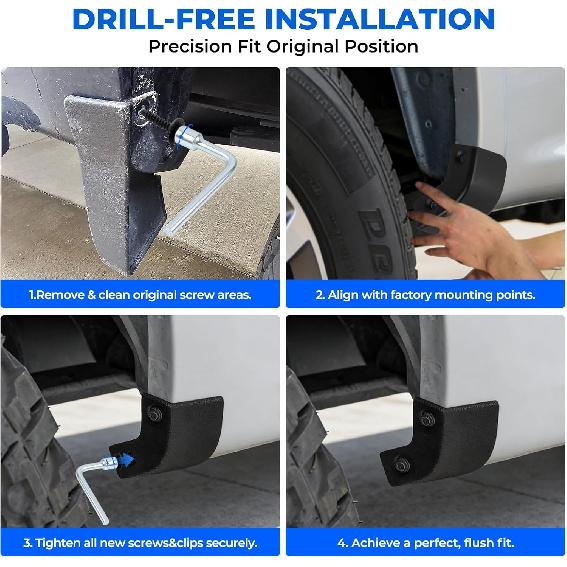 DRILL-FREE INSTALLATION

Precision Fit Original Position

1.Remove & clean original screw areas.

2. Align with factory mounting points.

3. Tighten all new screws&clips securely.

4. Achieve a perfect, flush fit.