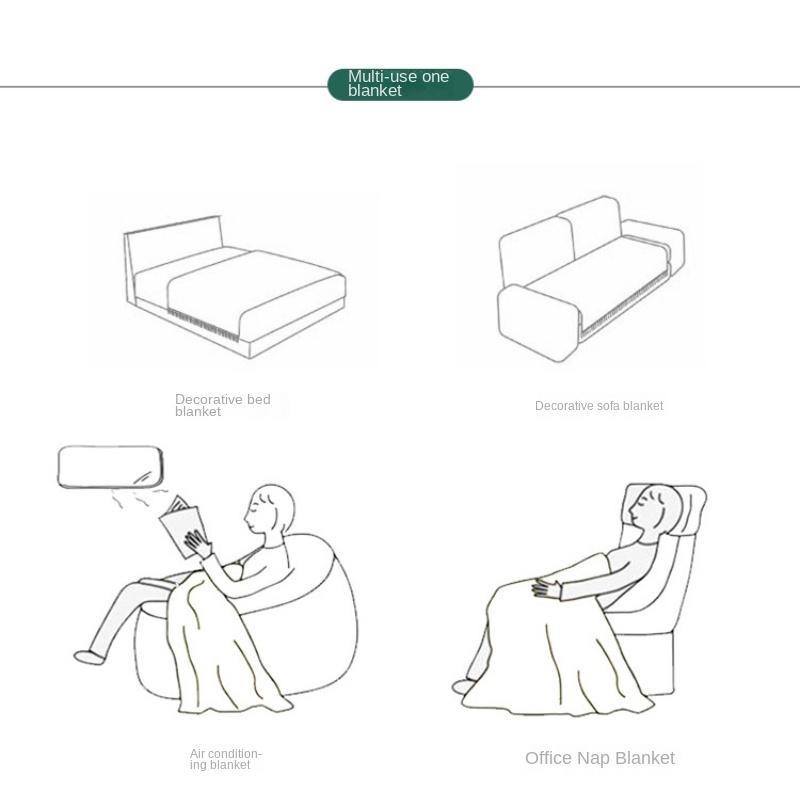 Multi-use one blanket

Decorative bed blanket

Decorative sofa blanket

Air conditioning blanket

Office Nap Blanket