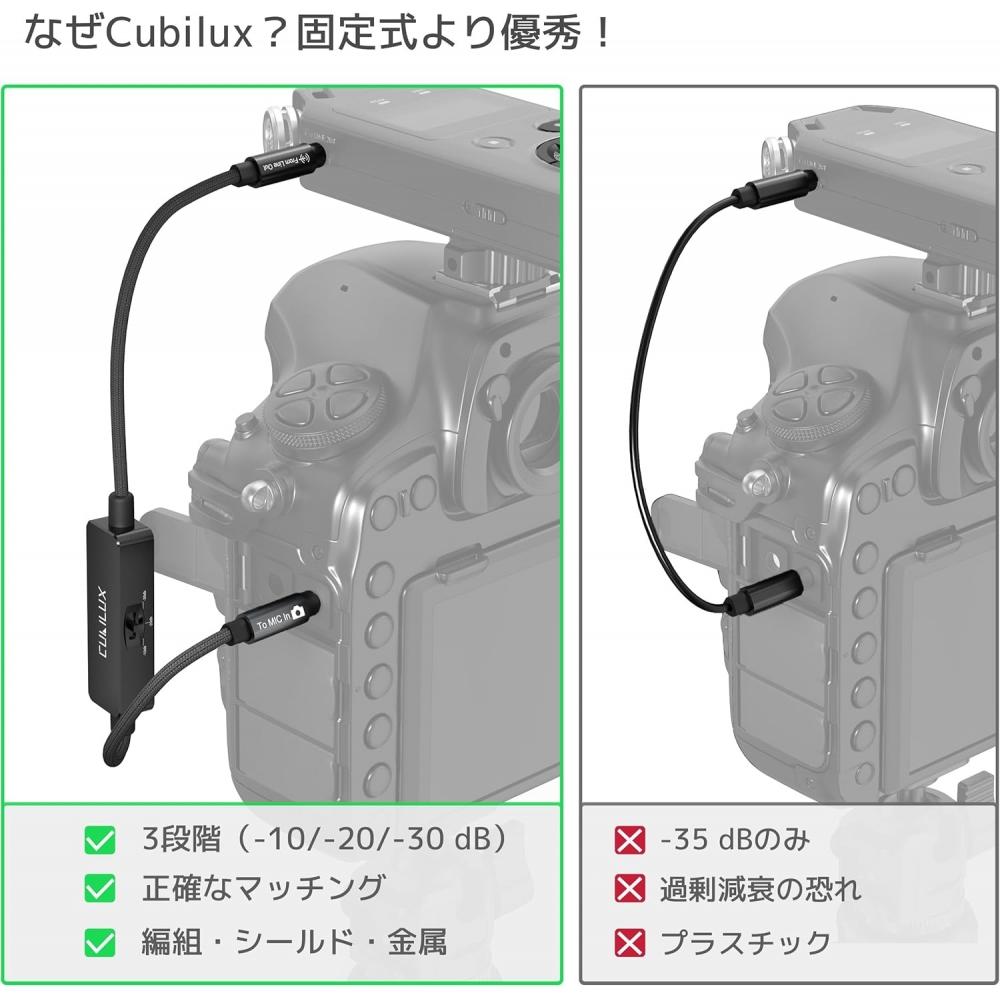 なぜCubilux？固定式より優秀！

From Line Out

CUBILUX

To MIC In

3段階（-10/-20/-30 dB）
正確なマッチング
編組・シールド・金属

-35 dBのみ
過剰減衰の恐れ
プラスチック