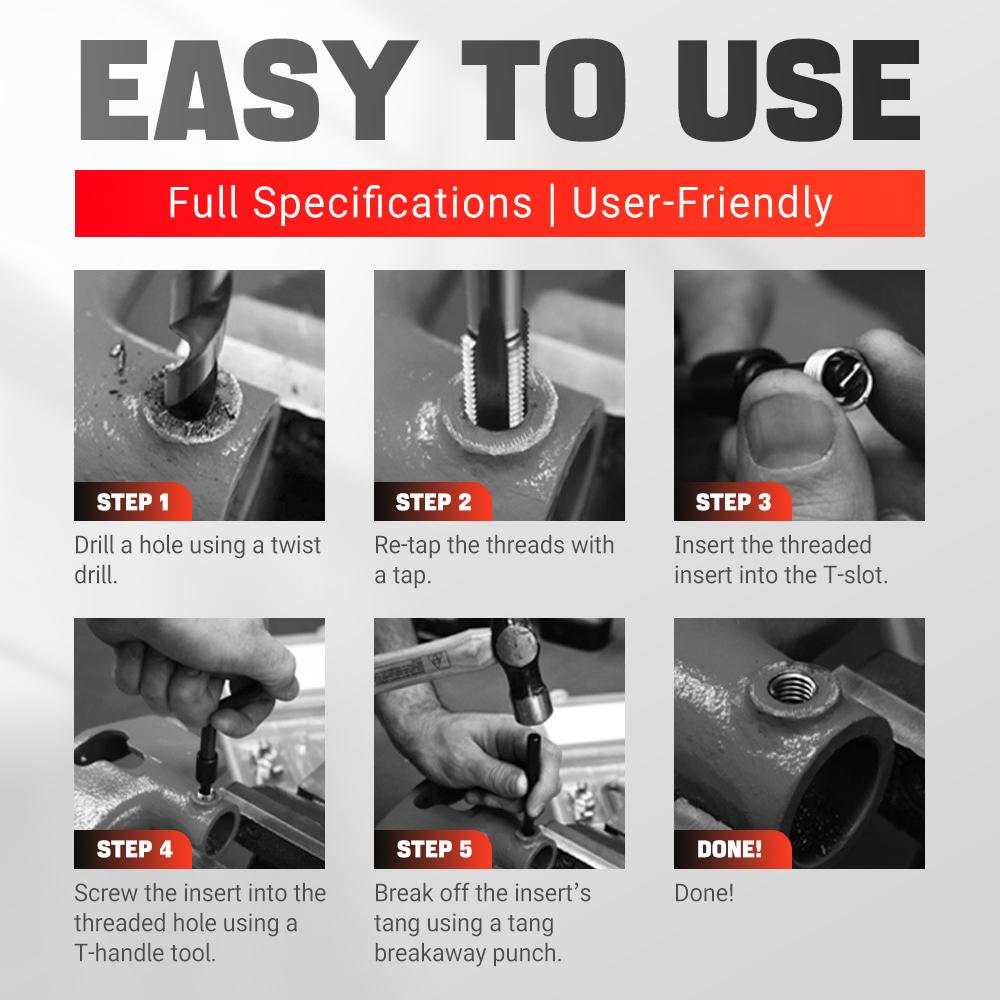 EASY TO USE

Full Specifications | User-Friendly

STEP 1
Drill a hole using a twist drill.

STEP 2
Re-tap the threads with a tap.

STEP 3
Insert the threaded insert into the T-slot.

STEP 4
Screw the insert into the threaded hole using a T-handle tool.

STEP 5
Break off the insert's tang using a tang breakaway punch.

DONE!
Done!