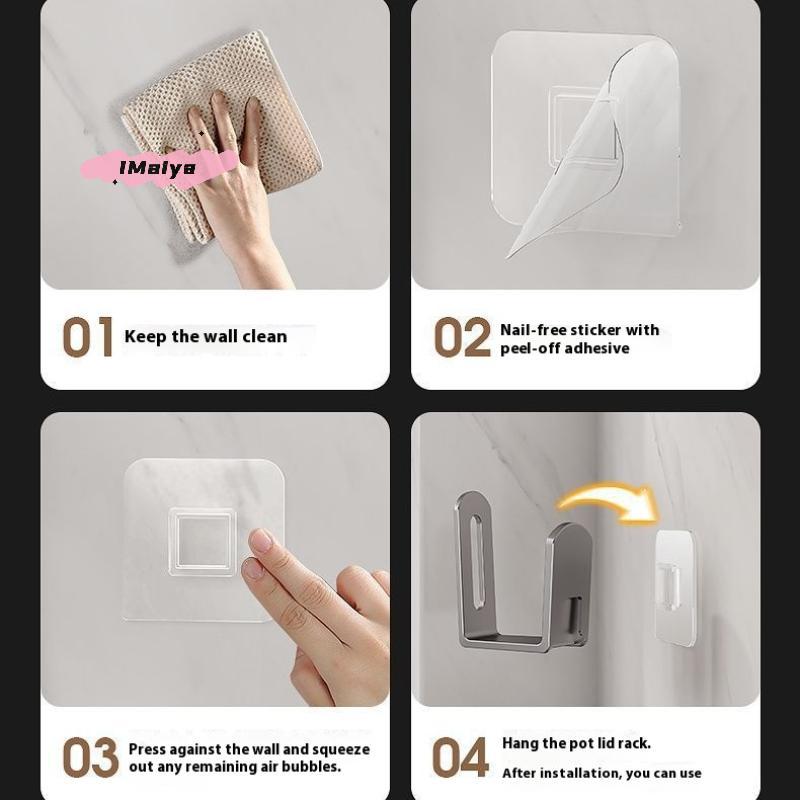 IMalya

01 Keep the wall clean

02 Nail-free sticker with peel-off adhesive

03 Press against the wall and squeeze out any remaining air bubbles.

04 Hang the pot lid rack.

After installation, you can use