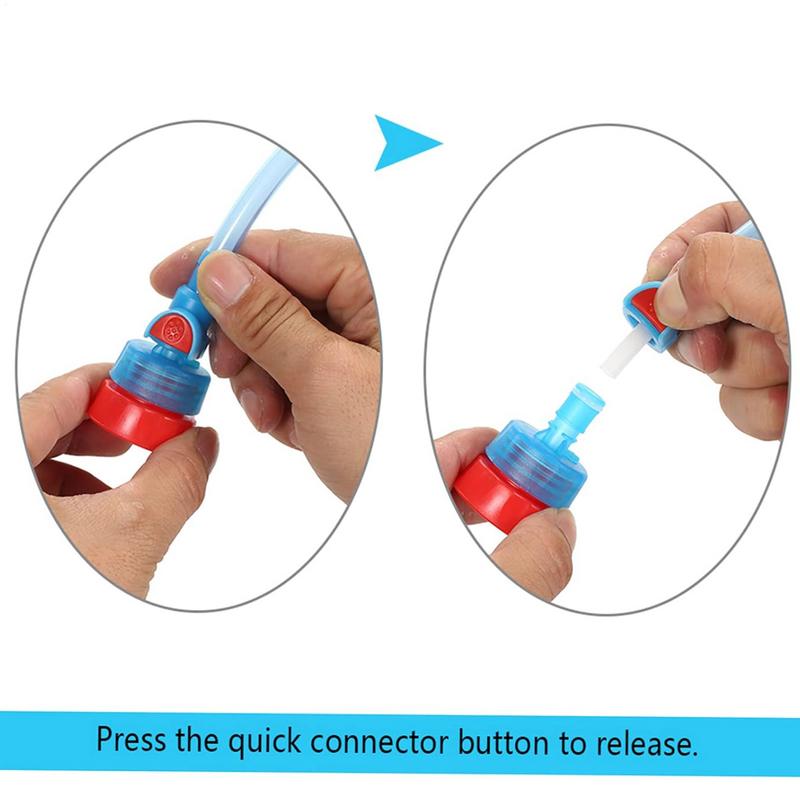 Press the quick connector button to release.