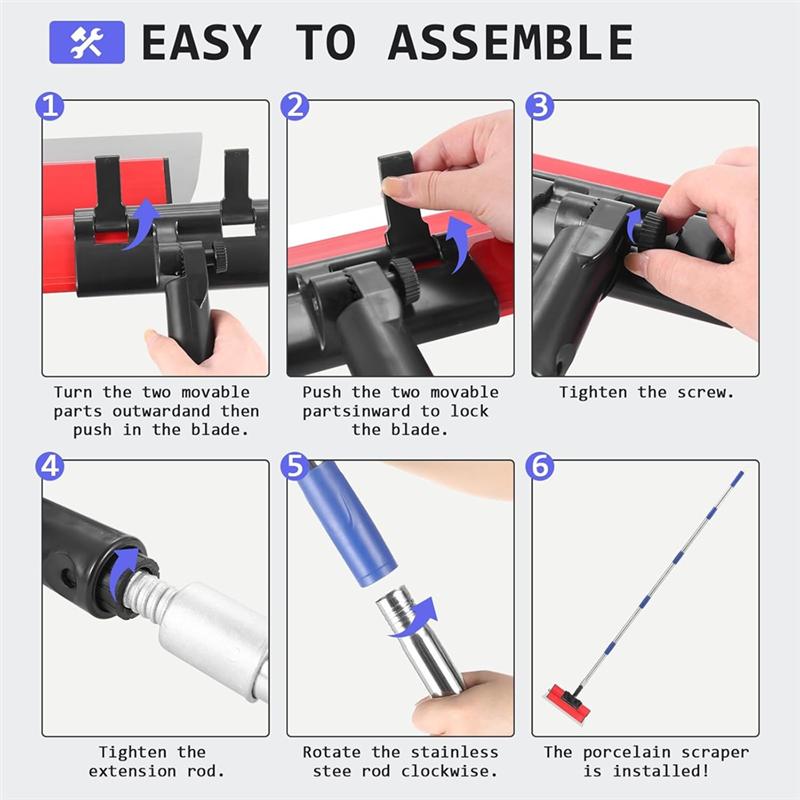 EASY TO ASSEMBLE

1

Turn the two movable parts outwardand then push in the blade.

2

Push the two movable partsinward to lock the blade.

3

Tighten the screw.

4

Tighten the extension rod.

5

Rotate the stainless stee rod clockwise.

6

The porcelain scraper is installed!