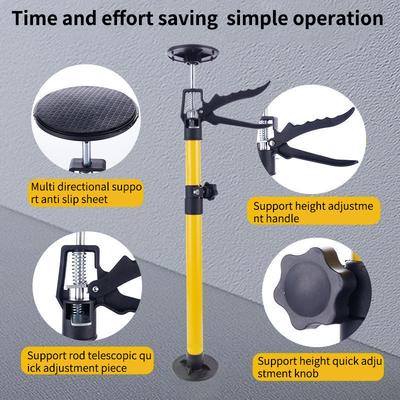 Time and effort saving simple operation

Multi directional suppo rt anti slip sheet

Support height adjustme nt handle

Support rod telescopic qu ick adjustment piece

Support height quick adju stment knob