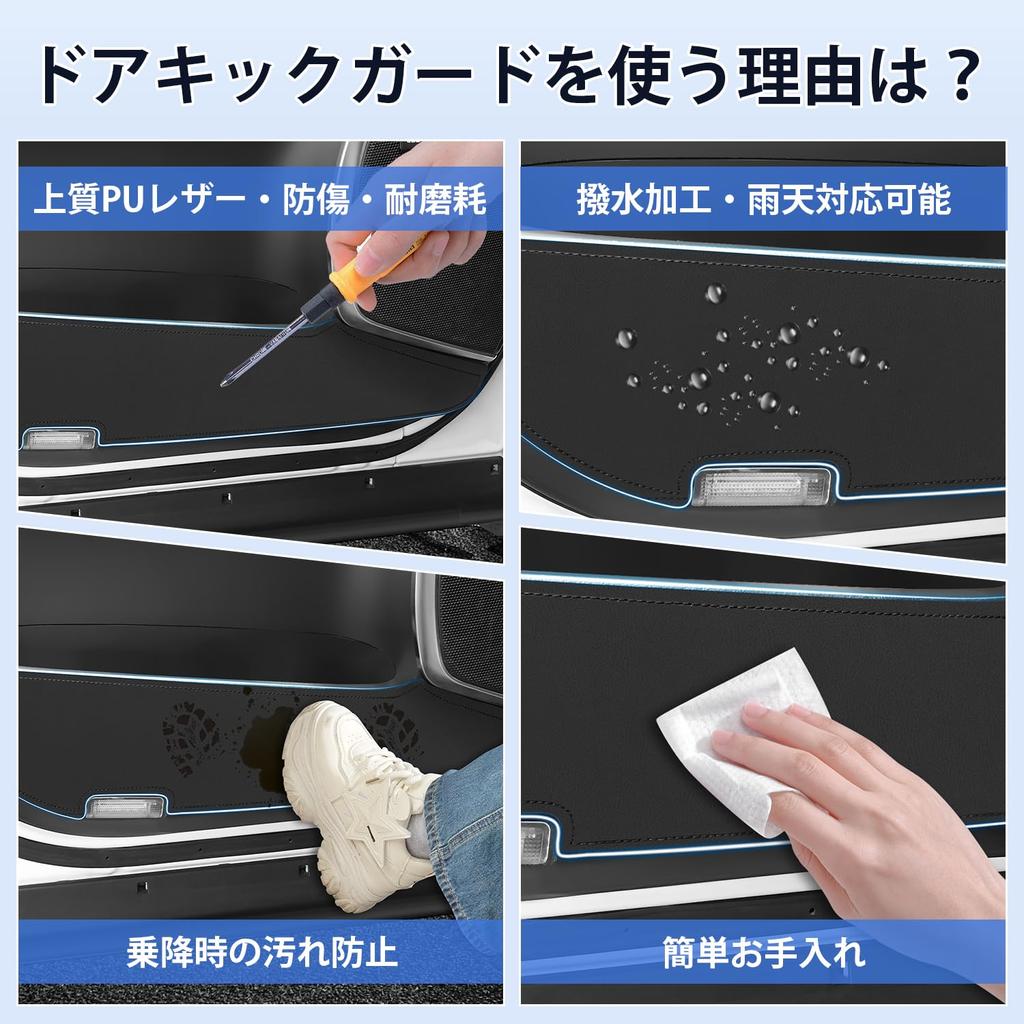 ドアキックガードを使う理由は？

上質PUレザー・防傷・耐磨耗

撥水加工・雨天対応可能

乗降時の汚れ防止

簡単お手入れ