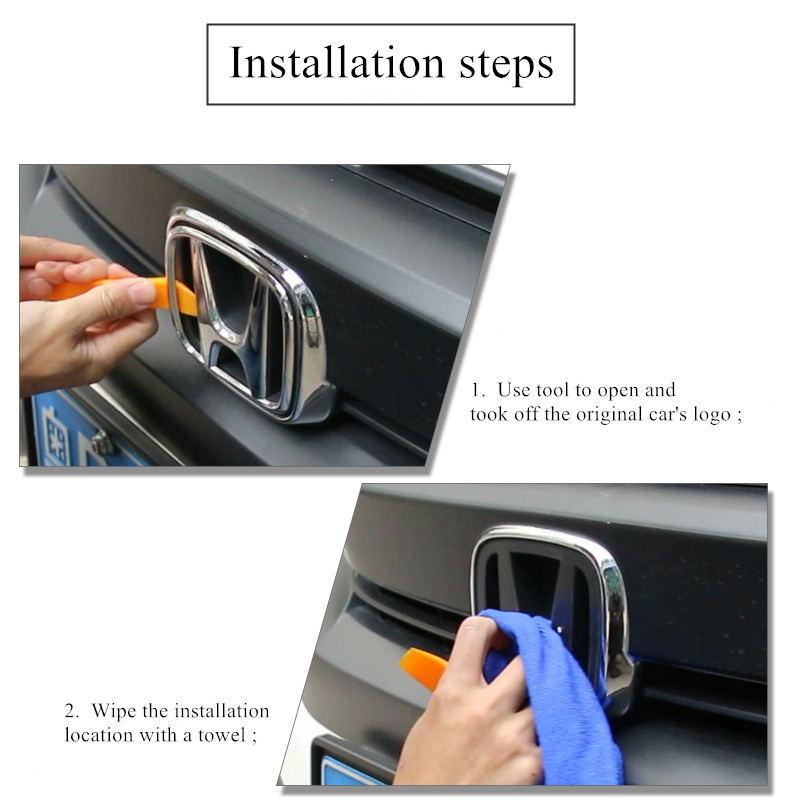 Installation steps

1. Use tool to open and took off the original car's logo ;

2. Wipe the installation location with a towel ;