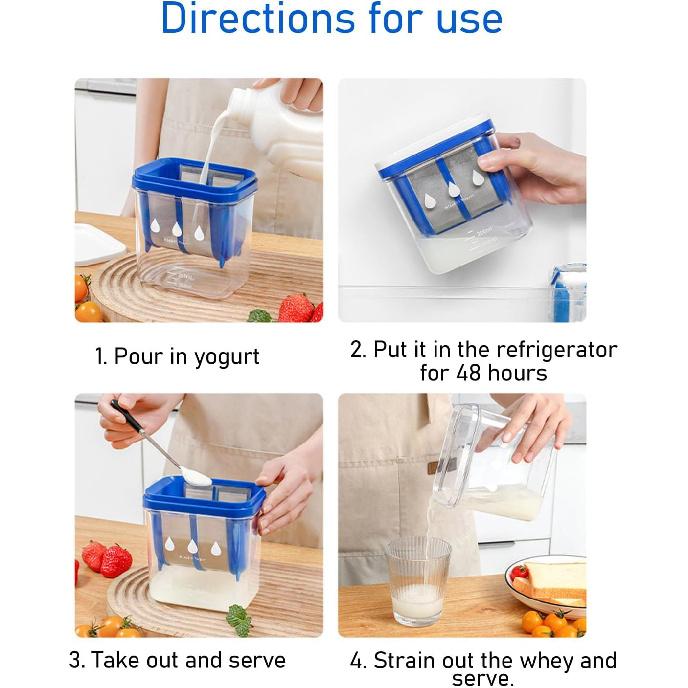 Directions for use

1. Pour in yogurt

2. Put it in the refrigerator for 48 hours

3. Take out and serve

4. Strain out the whey and serve.