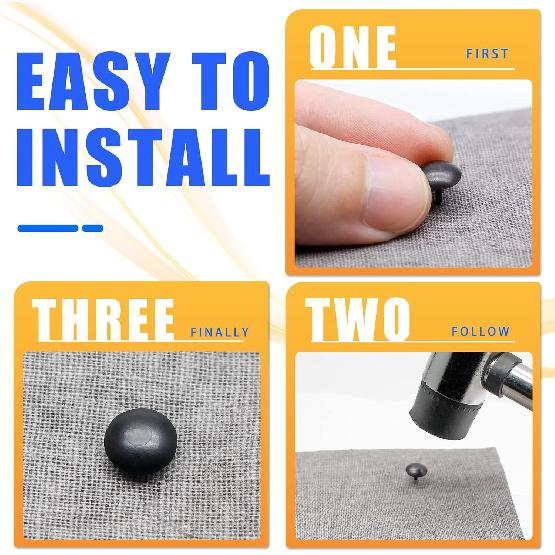 EASY TO INSTALL

ONE FIRST

THREE FINALLY

TWO FOLLOW