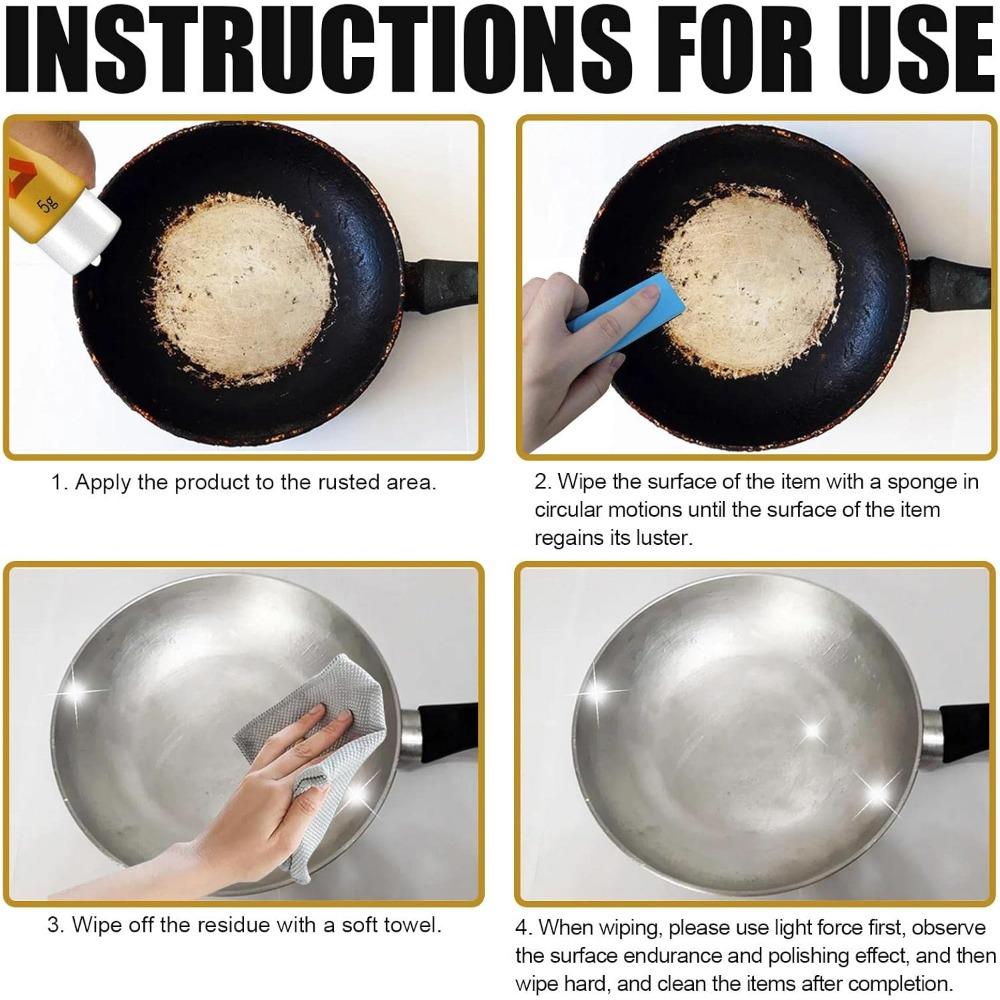 INSTRUCTIONS FOR USE

5g

1. Apply the product to the rusted area.

2. Wipe the surface of the item with a sponge in circular motions until the surface of the item regains its luster.

3. Wipe off the residue with a soft towel.

4. When wiping, please use light force first, observe the surface endurance and polishing effect, and then wipe hard, and clean the items after completion.