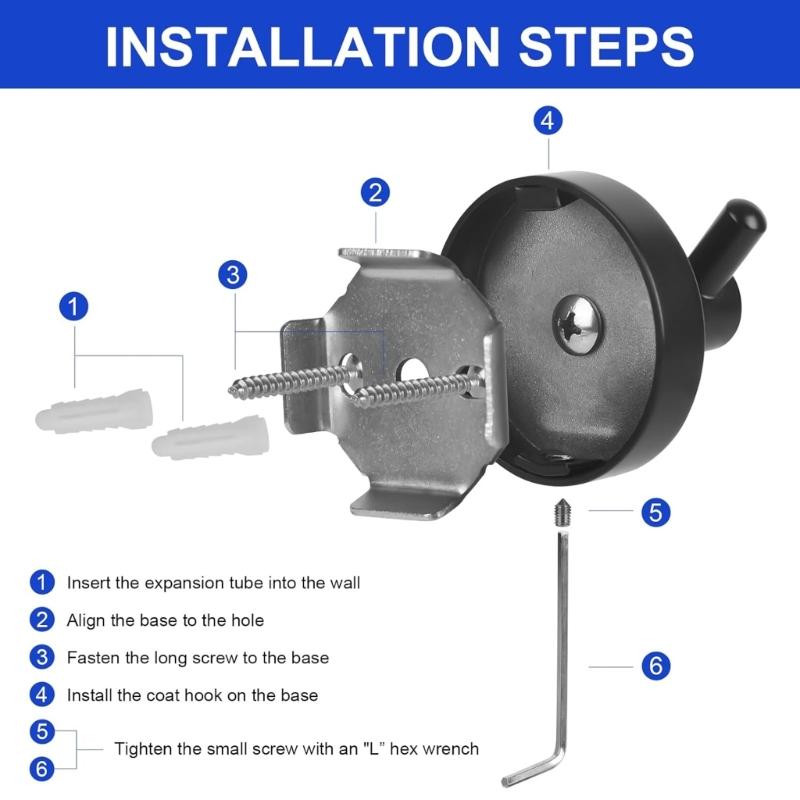 INSTALLATION STEPS

4

2

3

1

5

6

1 Insert the expansion tube into the wall

2 Align the base to the hole

3 Fasten the long screw to the base

4 Install the coat hook on the base

5
6 Tighten the small screw with an "L" hex wrench