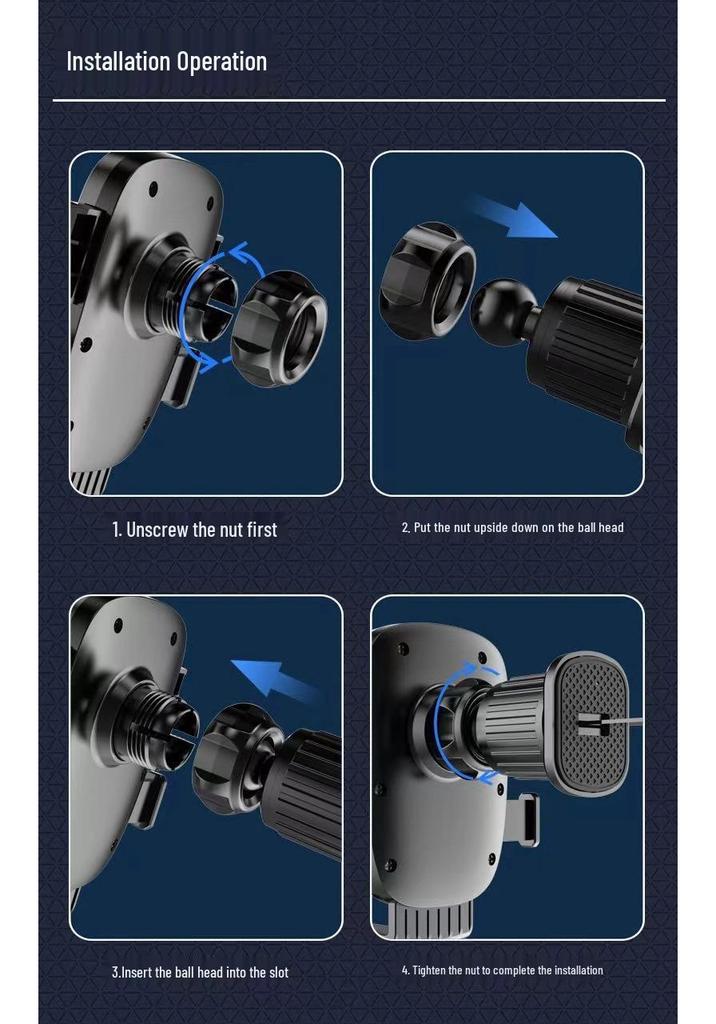 Installation Operation

1. Unscrew the nut first

2. Put the nut upside down on the ball head

3.Insert the ball head into the slot

4. Tighten the nut to complete the installation