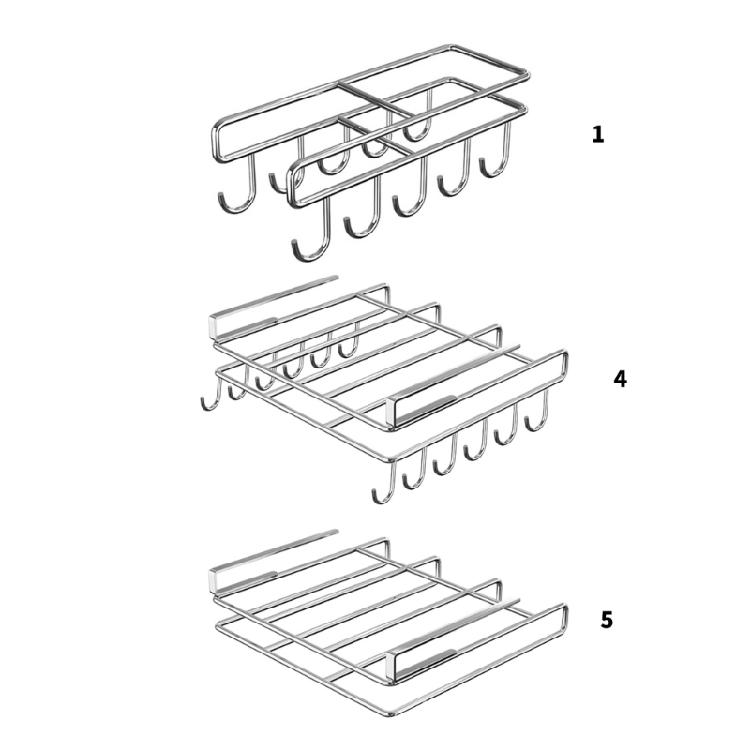 1

4

5