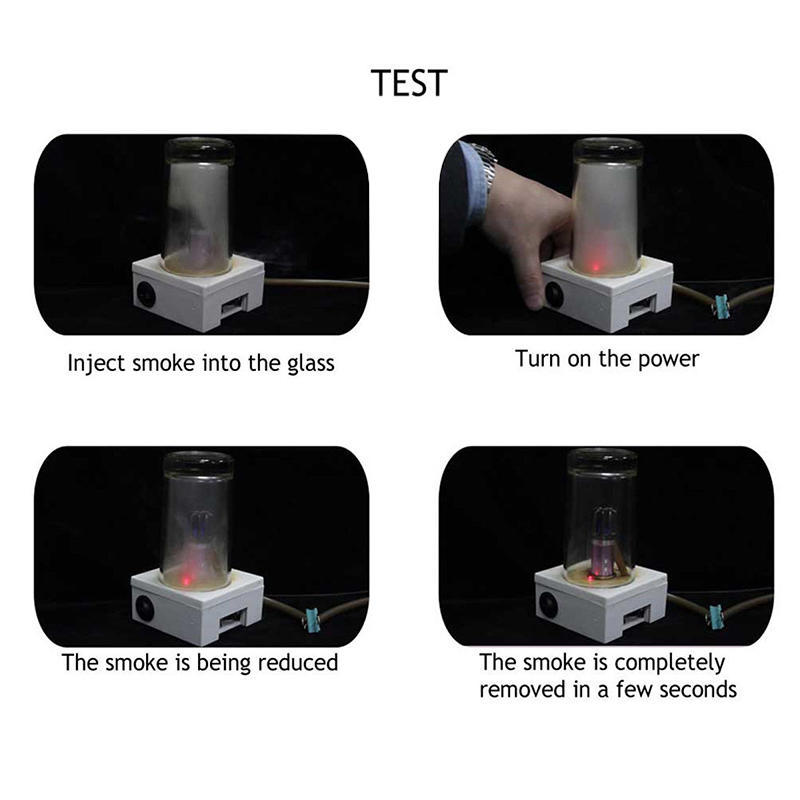 TEST

Inject smoke into the glass

Turn on the power

The smoke is being reduced

The smoke is completely removed in a few seconds