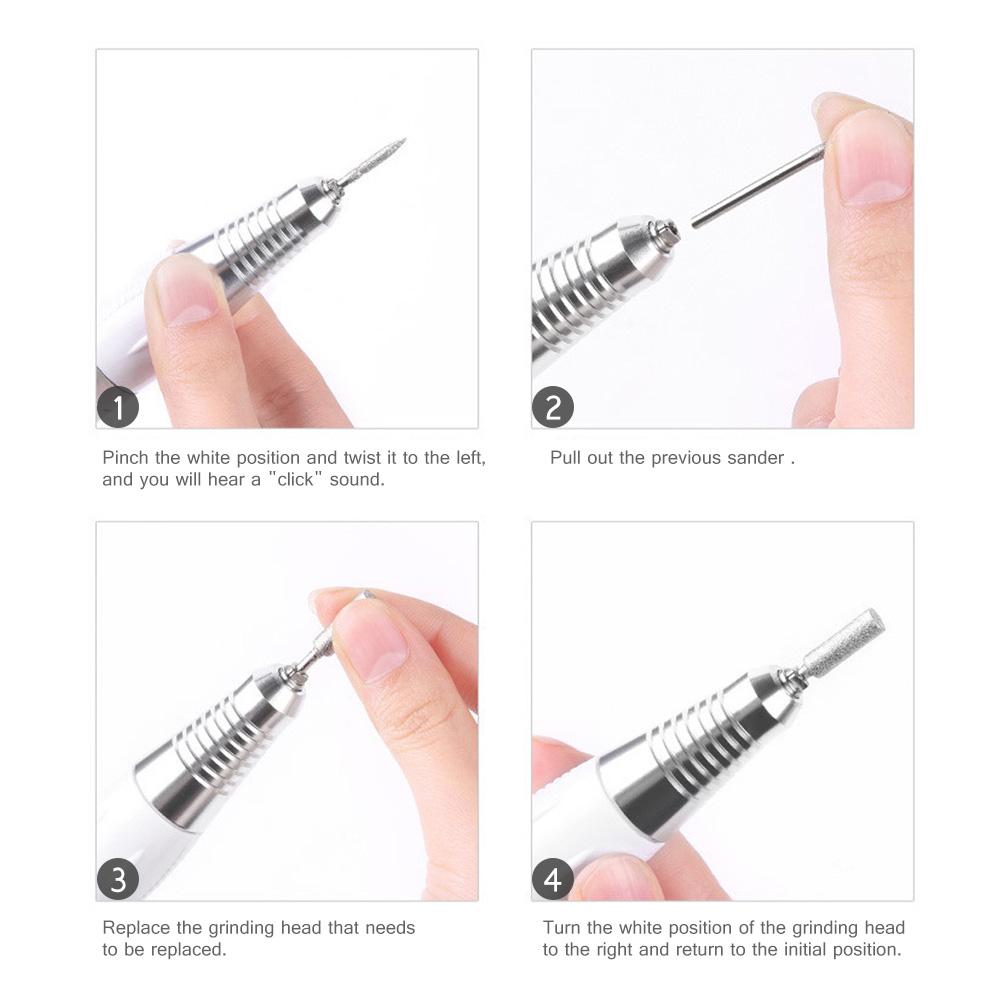 1

Pinch the white position and twist it to the left, and you will hear a "click" sound.

2

Pull out the previous sander .

3

Replace the grinding head that needs to be replaced.

4

Turn the white position of the grinding head to the right and return to the initial position.