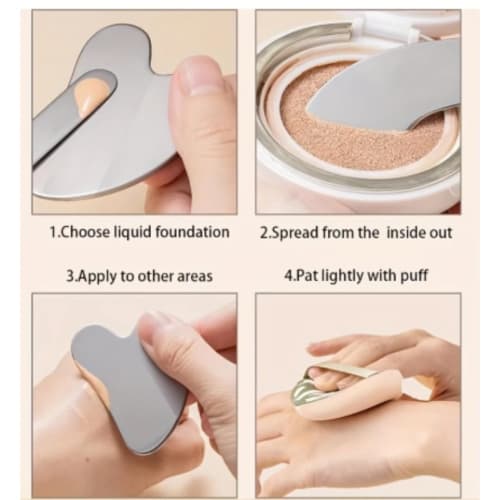 1.Choose liquid foundation

2.Spread from the  inside out

3.Apply to other areas

4.Pat lightly with puff