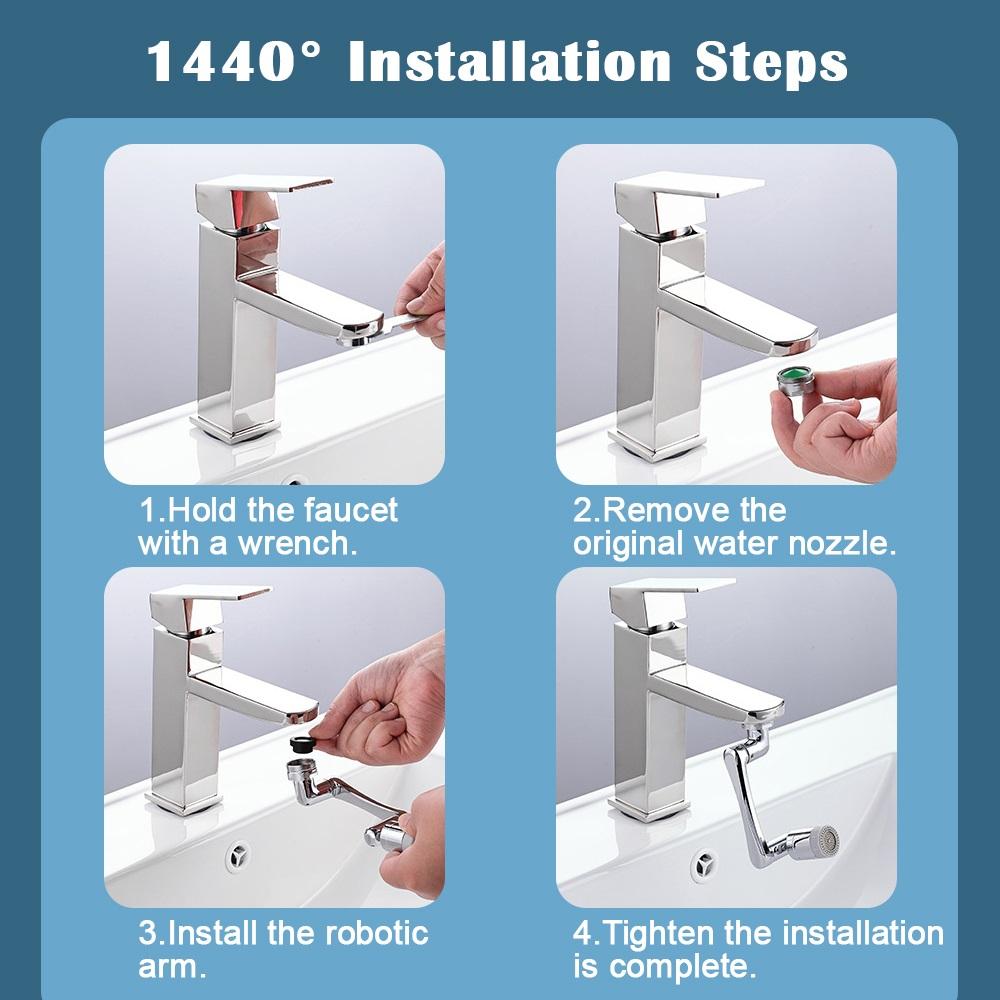 1440° Installation Steps

1.Hold the faucet with a wrench.

2.Remove the original water nozzle.

3.Install the robotic arm.

4.Tighten the installation is complete.