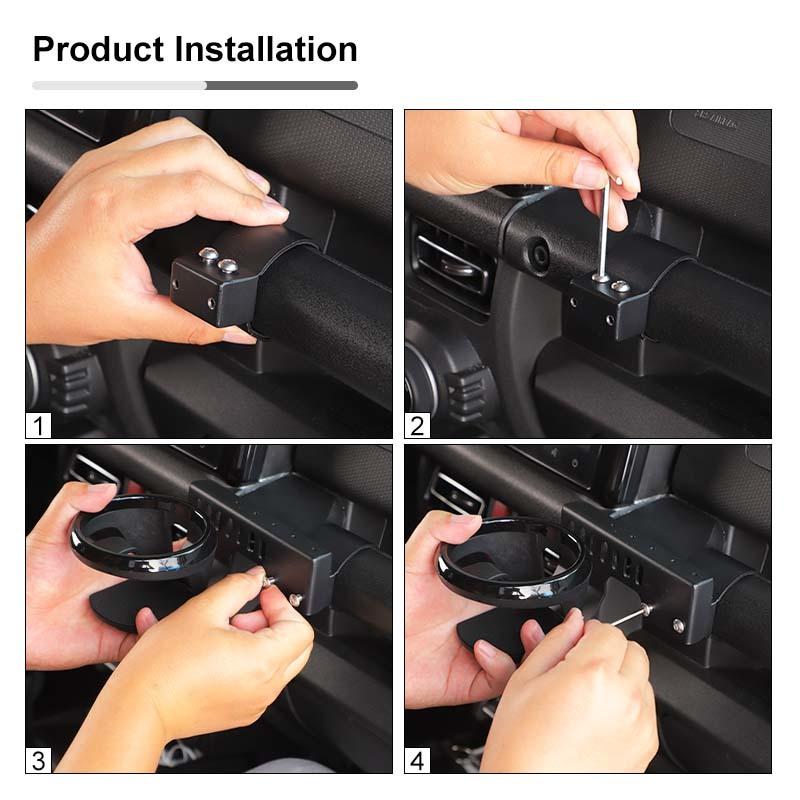 Product Installation

1

2

3

4