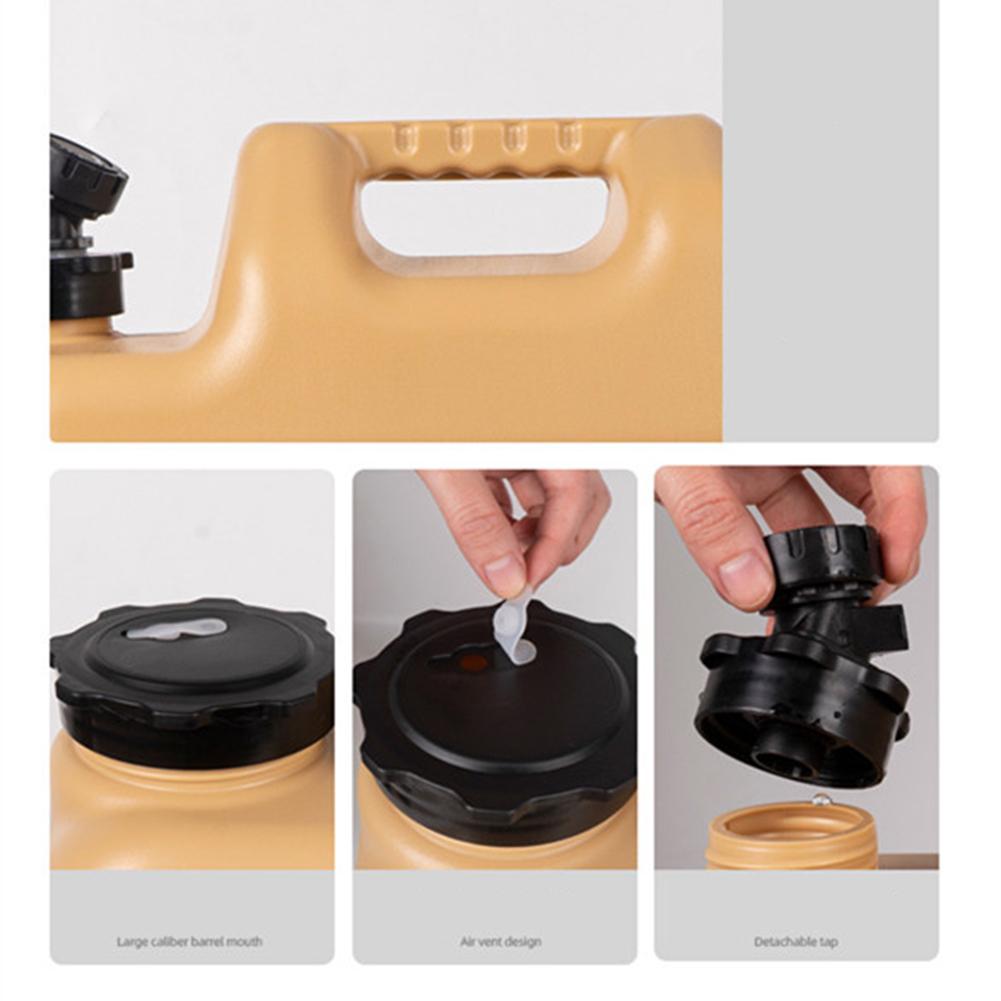 Large caliber barrel mouth

Air vent design

Detachable tap