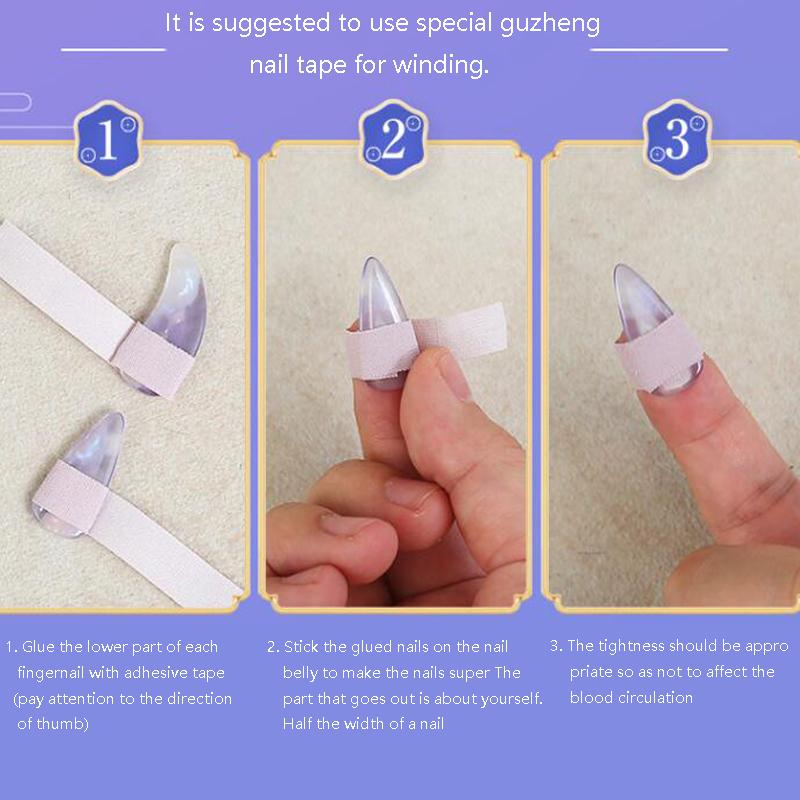 It is suggested to use special guzheng nail tape for winding.

1

2

3

1. Glue the lower part of each fingernail with adhesive tape (pay attention to the direction of thumb)

2. Stick the glued nails on the nail belly to make the nails super The part that goes out is about yourself. Half the width of a nail

3. The tightness should be appro priate so as not to affect the blood circulation