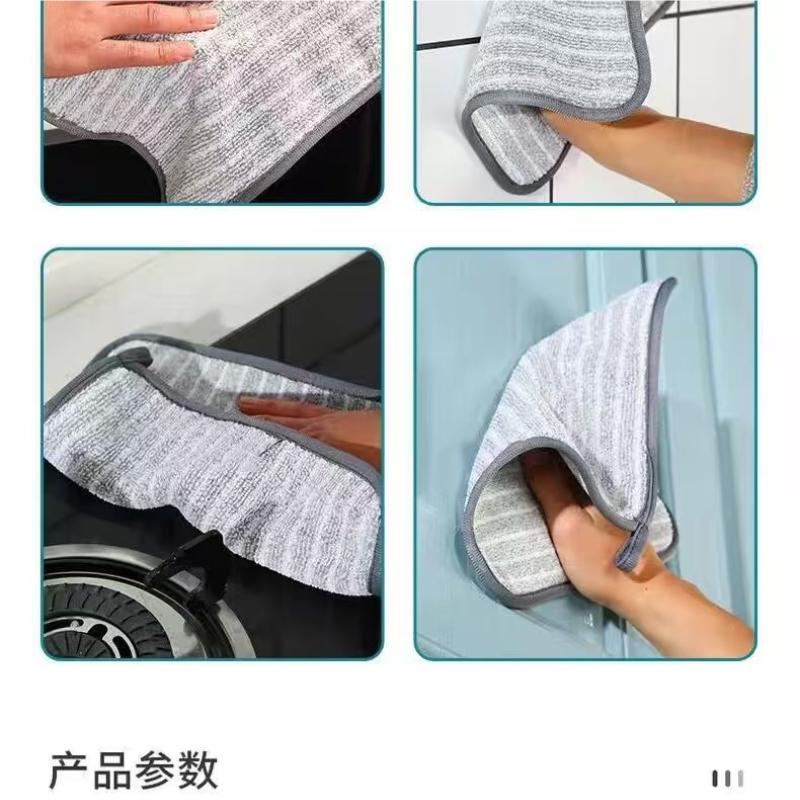 产品参数