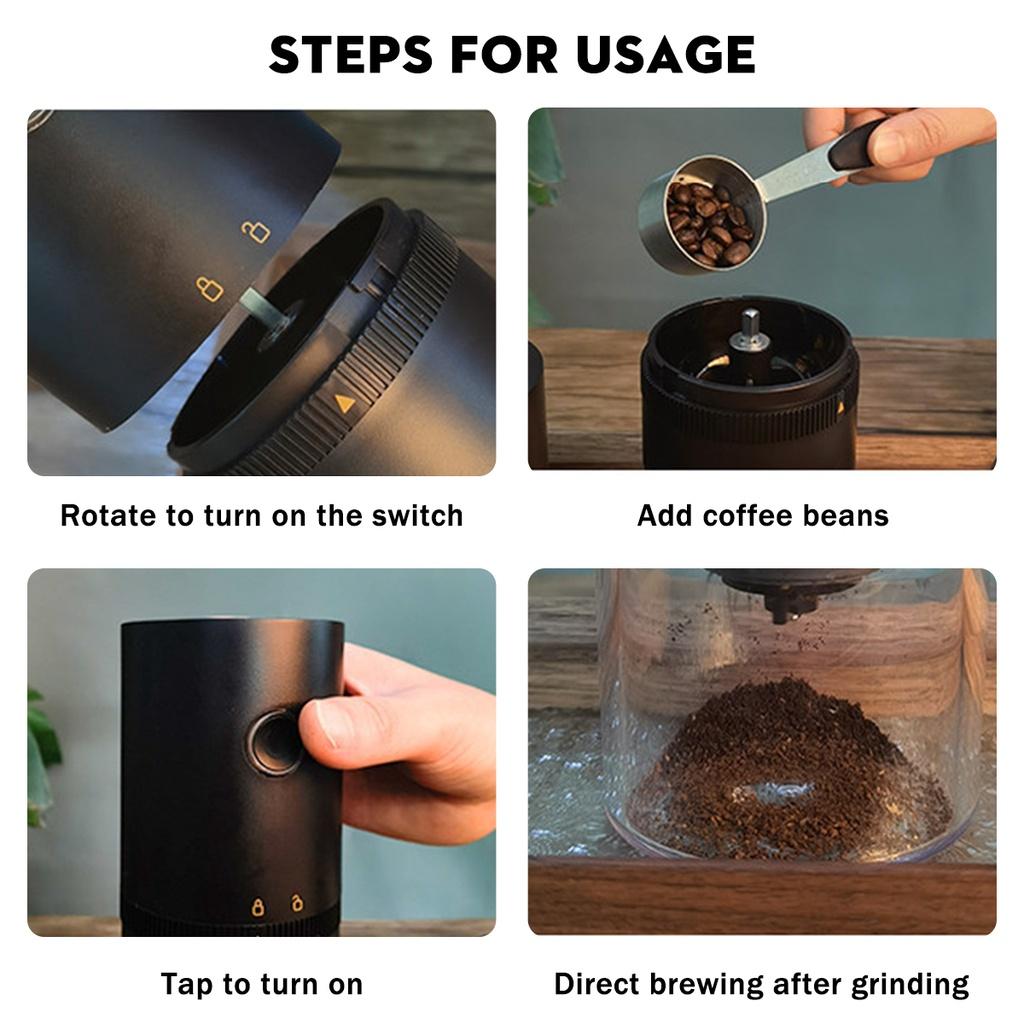 STEPS FOR USAGE

Rotate to turn on the switch

Add coffee beans

Tap to turn on

Direct brewing after grinding