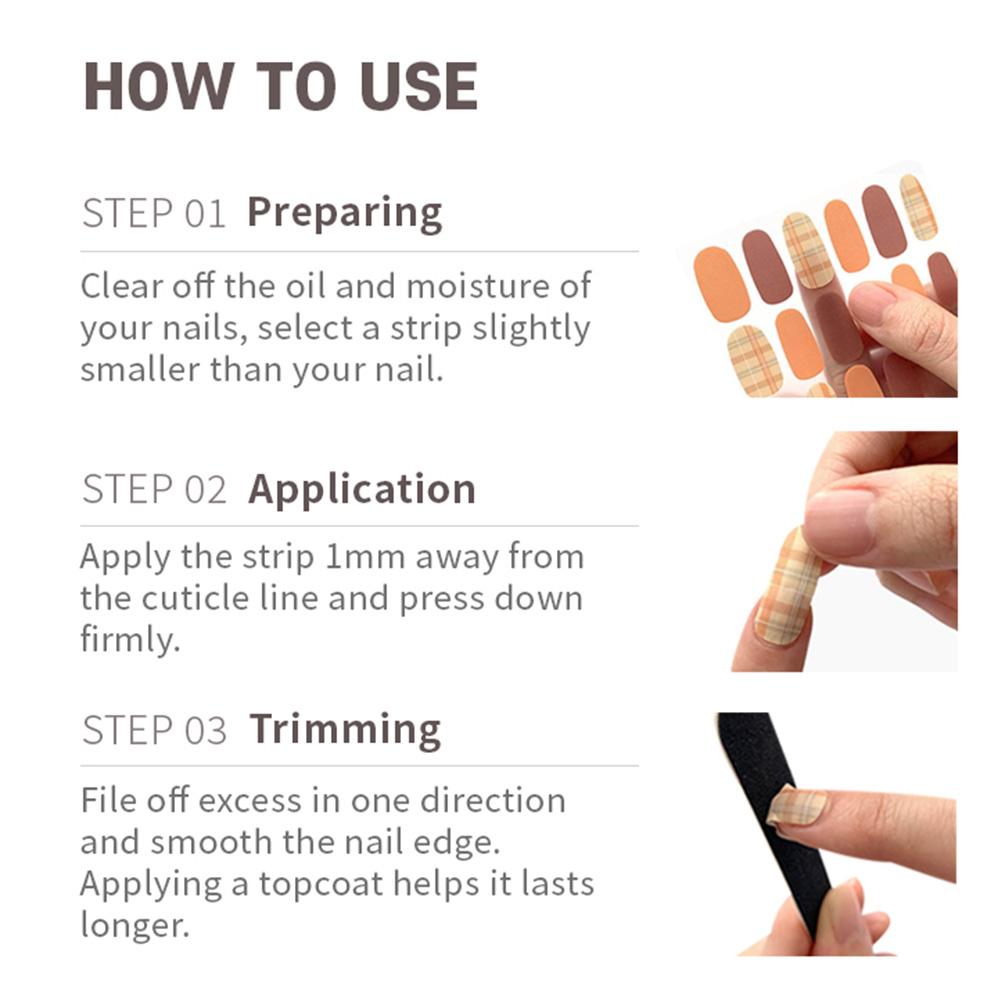 HOW TO USE

STEP 01 Preparing

Clear off the oil and moisture of your nails, select a strip slightly smaller than your nail.

STEP 02 Application

Apply the strip 1mm away from the cuticle line and press down firmly.

STEP 03 Trimming

File off excess in one direction and smooth the nail edge. Applying a topcoat helps it lasts longer.