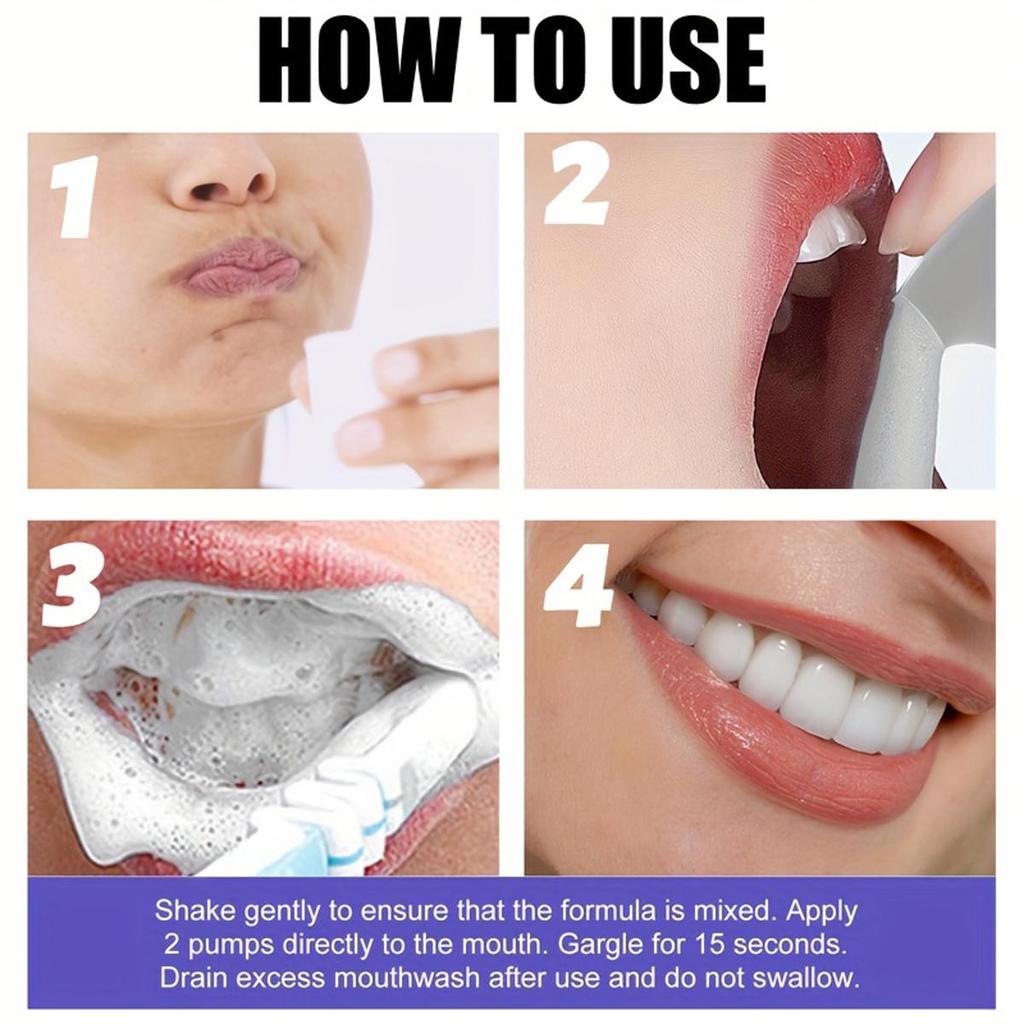 HOW TO USE

1

2

3

4

Shake gently to ensure that the formula is mixed. Apply 2 pumps directly to the mouth. Gargle for 15 seconds. Drain excess mouthwash after use and do not swallow.