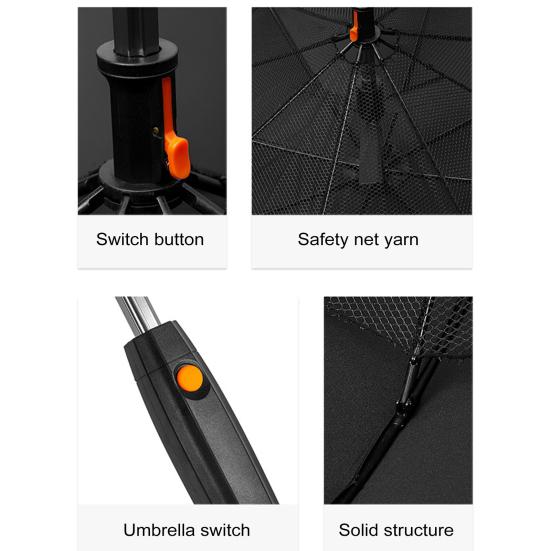 Switch button

Safety net yarn

Umbrella switch

Solid structure