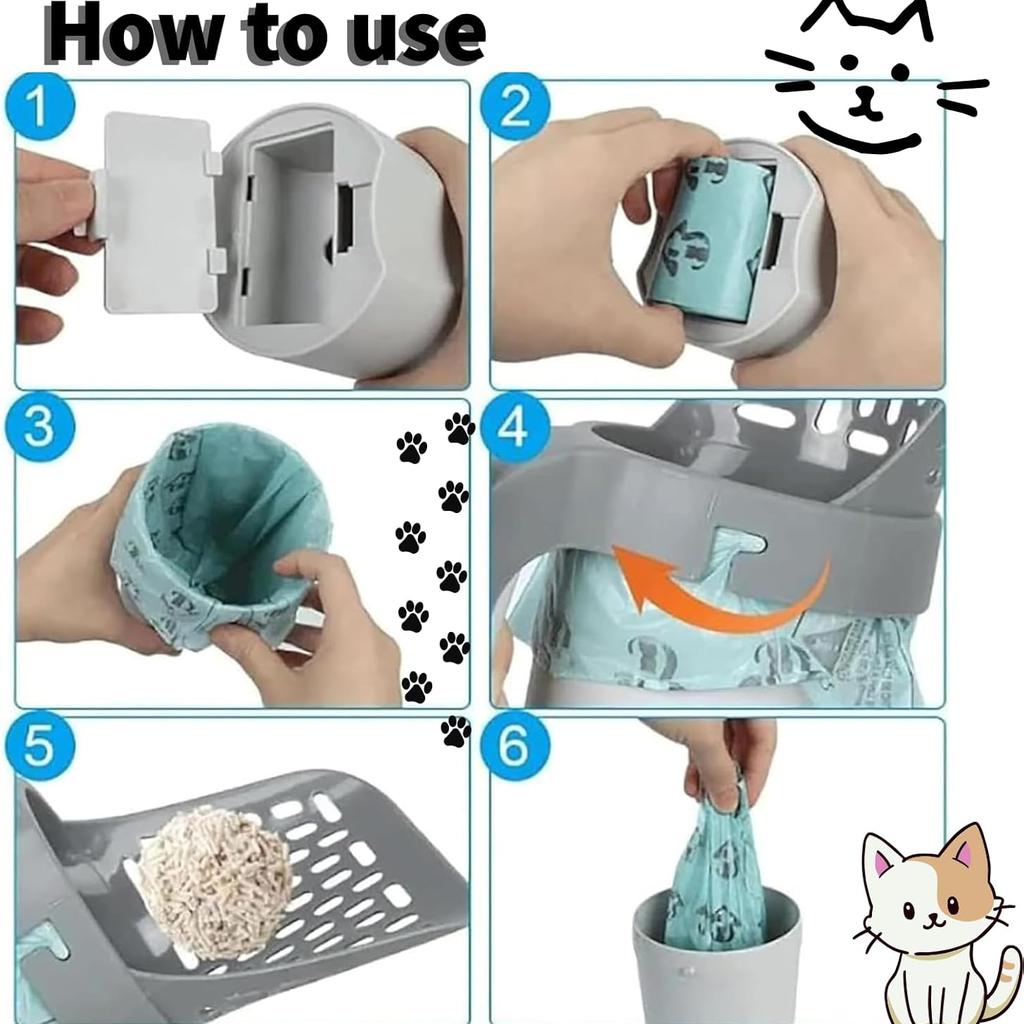 How to use

1

2

3

4

5

6