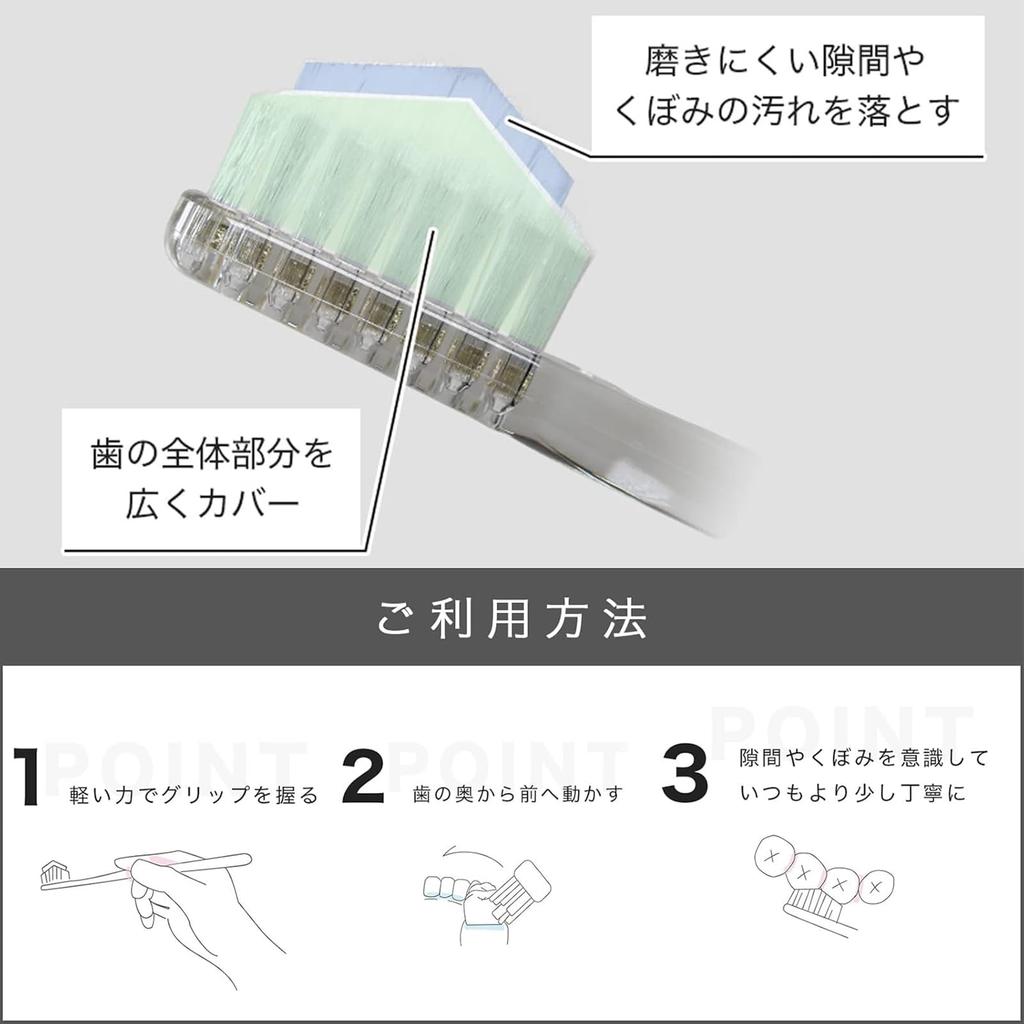 磨きにくい隙間や
くぼみの汚れを落とす

歯の全体部分を
広くカバー

ご利用方法

POINT
1
軽い力でグリップを握る

POINT
2
歯の奥から前へ動かす

POINT
3
隙間やくぼみを意識して
いつもより少し丁寧に