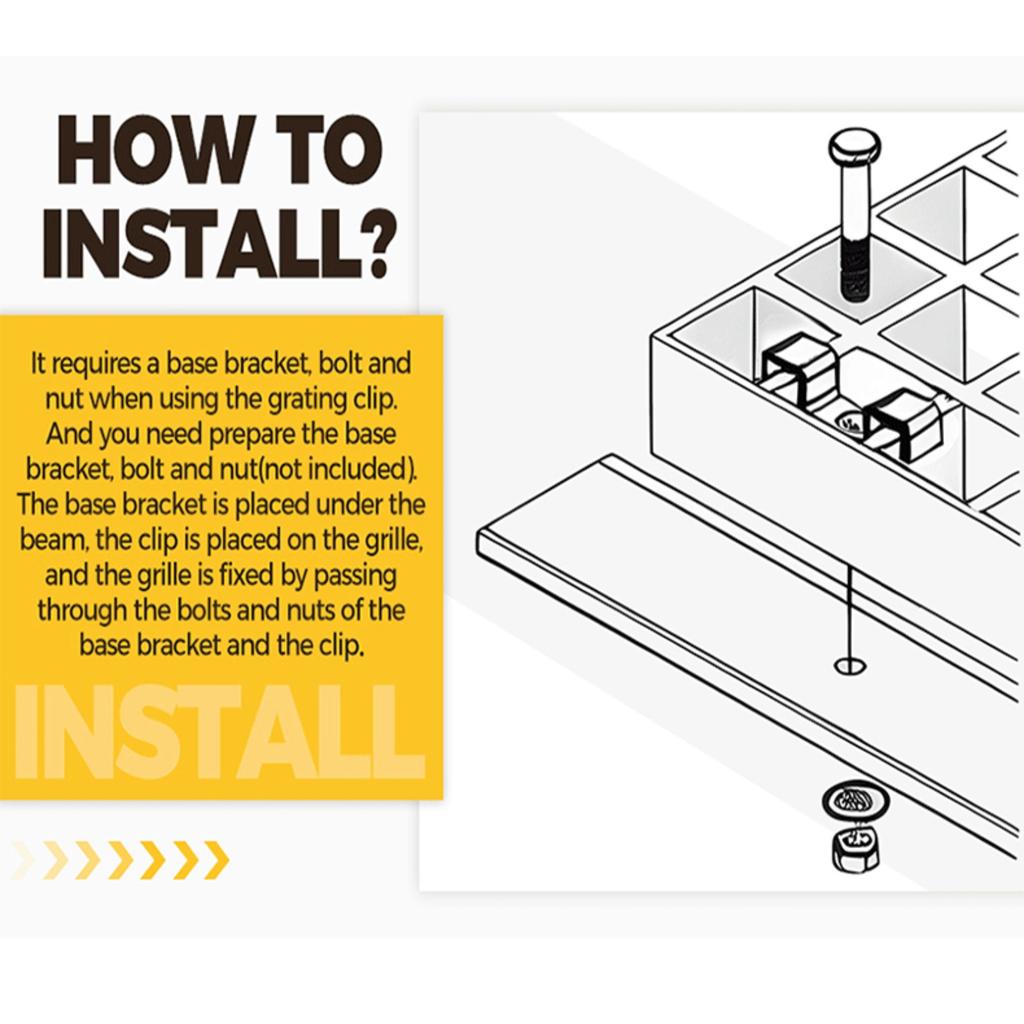 HOW TO INSTALL?

It requires a base bracket, bolt and nut when using the grating clip. And you need prepare the base bracket, bolt and nut(not included). The base bracket is placed under the beam, the clip is placed on the grille, and the grille is fixed by passing through the bolts and nuts of the base bracket and the clip.

INSTALL