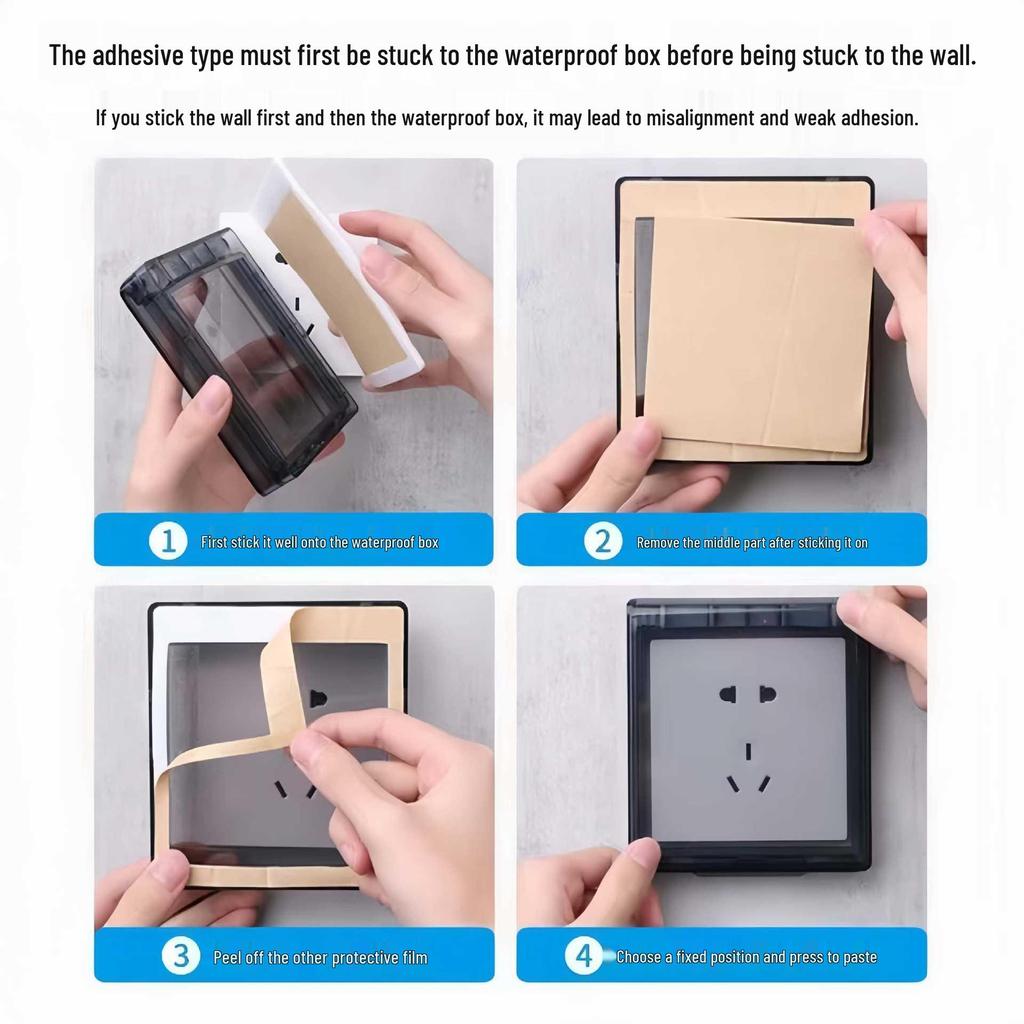 The adhesive type must first be stuck to the waterproof box before being stuck to the wall.

If you stick the wall first and then the waterproof box, it may lead to misalignment and weak adhesion.

1 First stick it well onto the waterproof box

2 Remove the middle part after sticking it on

3 Peel off the other protective film

4 Choose a fixed position and press to paste