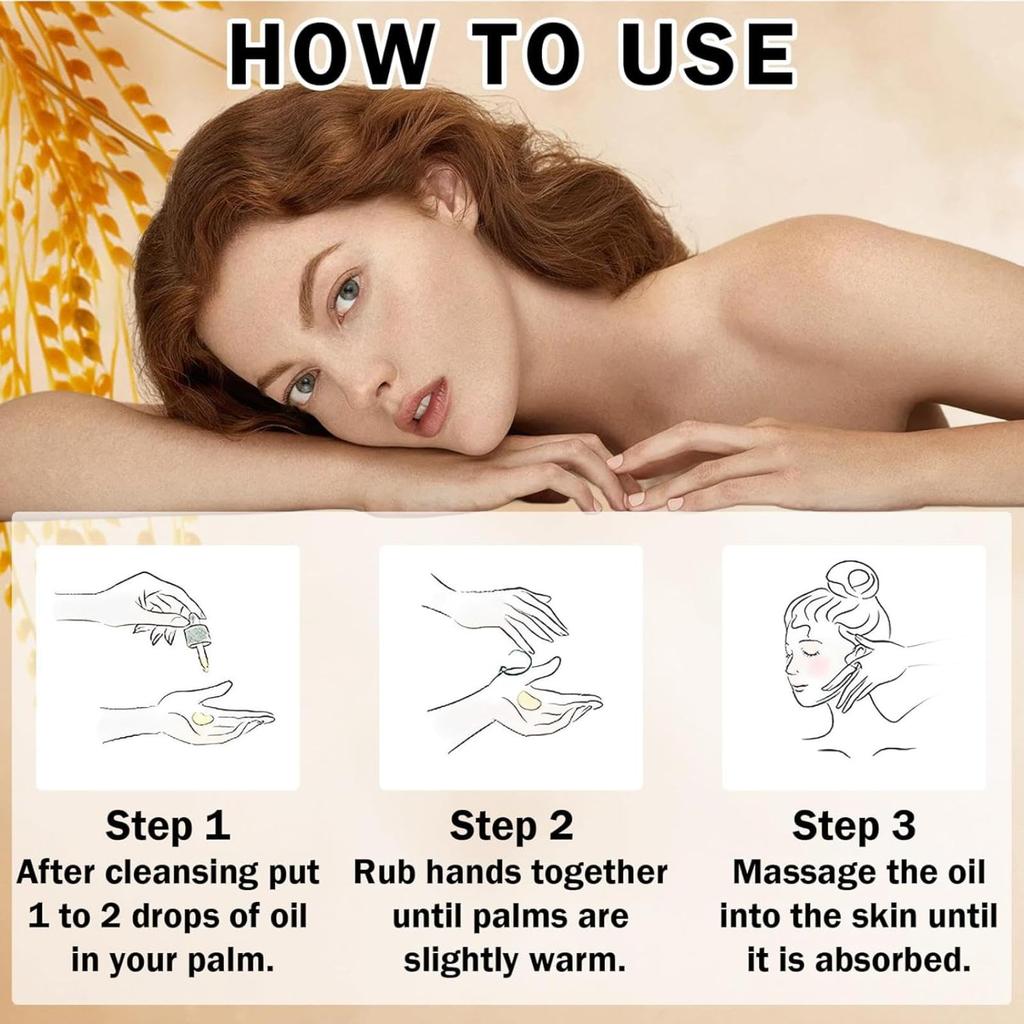 HOW TO USE

Step 1
After cleansing put 1 to 2 drops of oil in your palm.

Step 2
Rub hands together until palms are slightly warm.

Step 3
Massage the oil into the skin until it is absorbed.