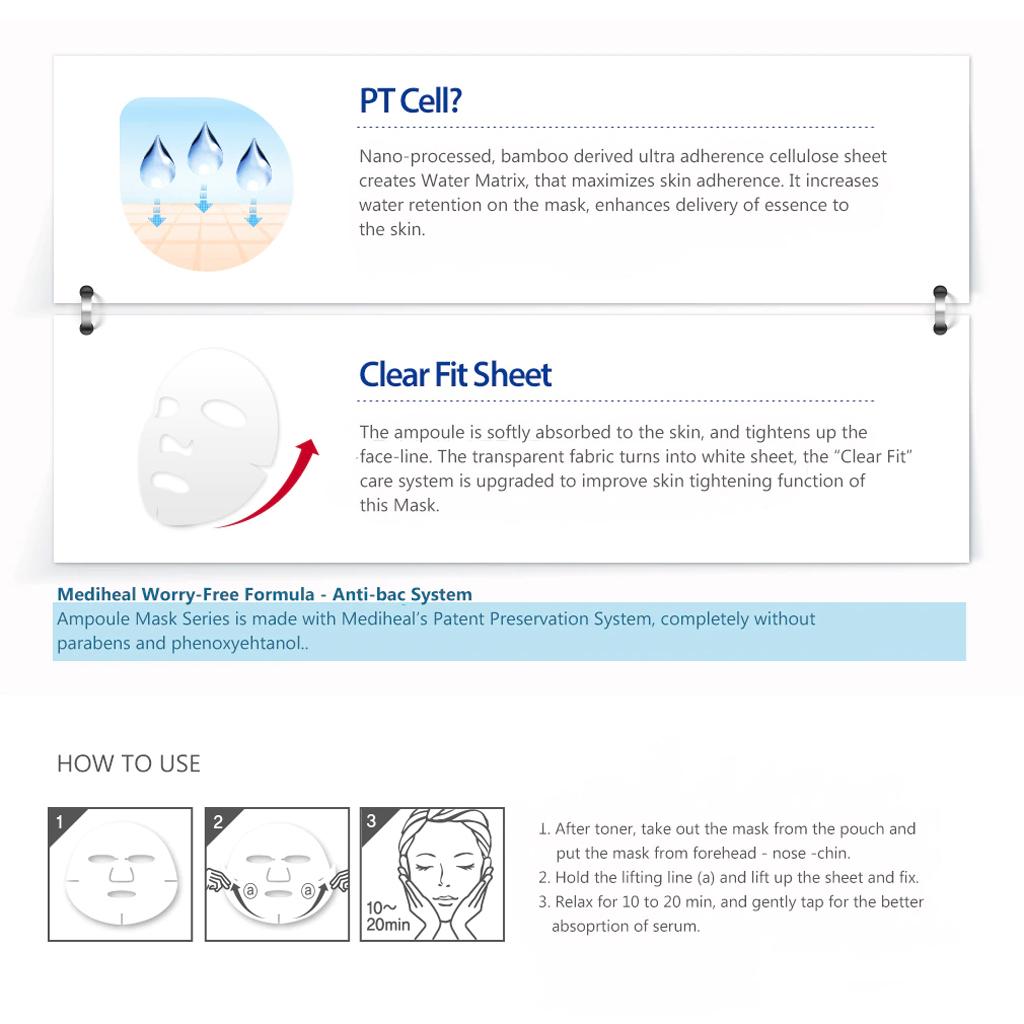 PT Cell?

Nano-processed, bamboo derived ultra adherence cellulose sheet creates Water Matrix, that maximizes skin adherence. It increases water retention on the mask, enhances delivery of essence to the skin.

Clear Fit Sheet

The ampoule is softly absorbed to the skin, and tightens up the face-line. The transparent fabric turns into white sheet, the "Clear Fit" care system is upgraded to improve skin tightening function of this Mask.

Mediheal Worry-Free Formula - Anti-bac System
Ampoule Mask Series is made with Mediheal's Patent Preservation System, completely without parabens and phenoxyehtanol..

HOW TO USE

1

2

ⓐ ⓐ

3

10~
20min

1. After toner, take out the mask from the pouch and put the mask from forehead - nose -chin.
2. Hold the lifting line (a) and lift up the sheet and fix.
3. Relax for 10 to 20 min, and gently tap for the better absoprtion of serum.