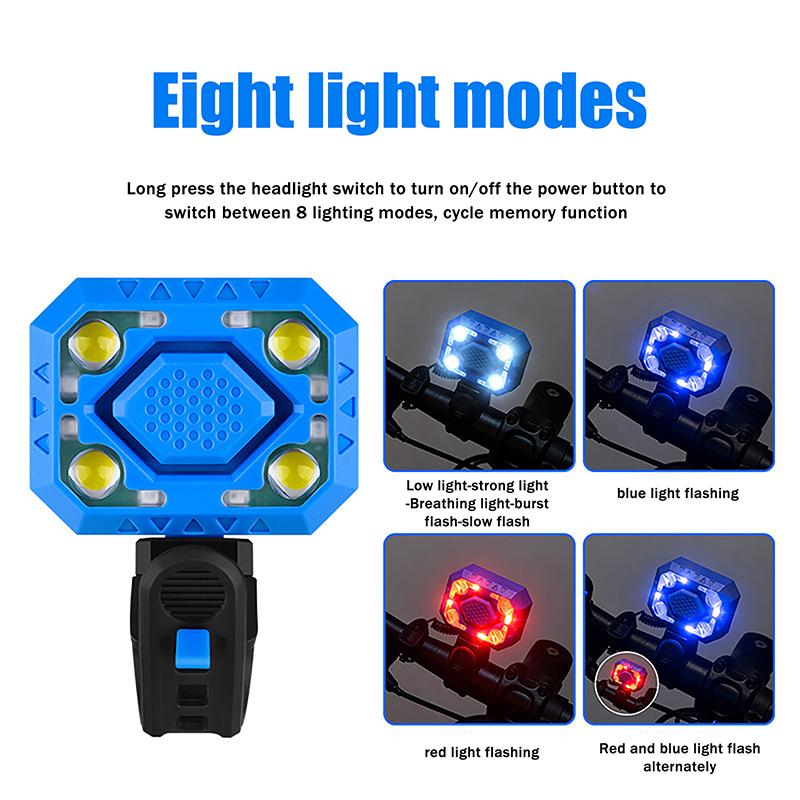 Eight light modes

Long press the headlight switch to turn on/off the power button to switch between 8 lighting modes, cycle memory function

Low light-strong light -Breathing light-burst flash-slow flash

blue light flashing

red light flashing

Red and blue light flash alternately