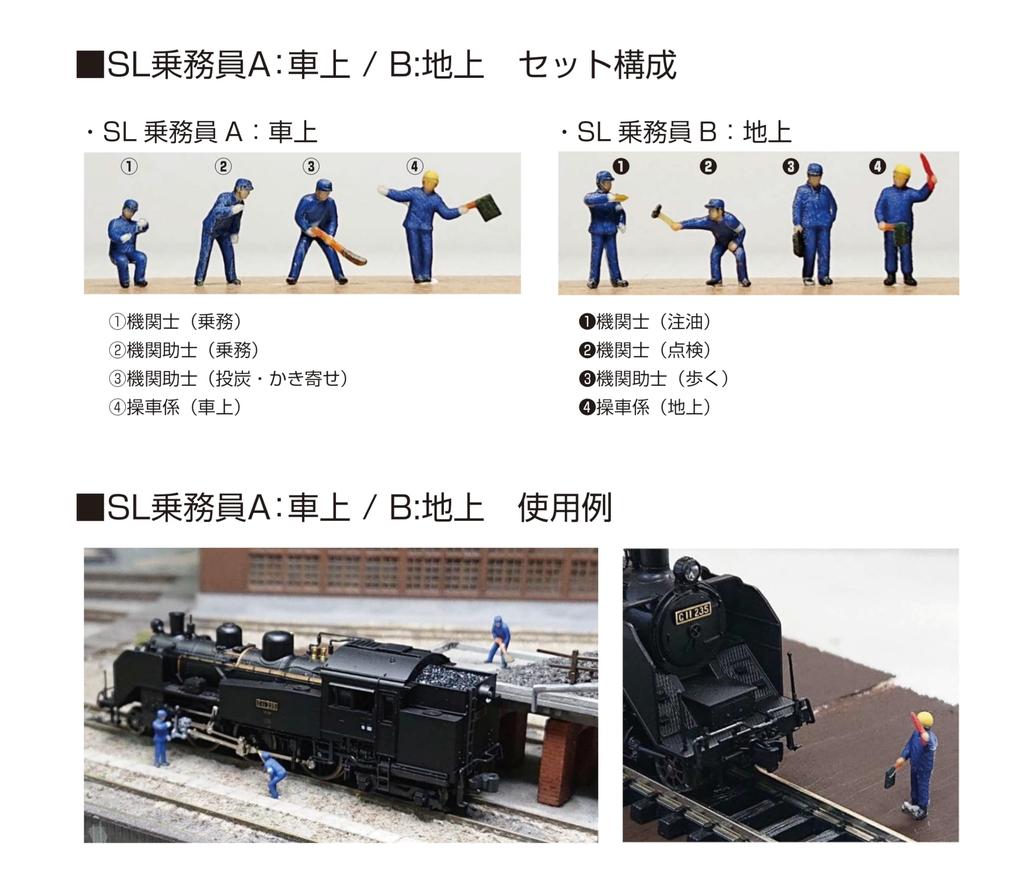 ■SL乗務員A:車上 / B:地上　セット構成

・SL 乗務員 A：車上

① ② ③ ④

①機関士（乗務）
②機関助士（乗務）
③機関助士（投炭・かき寄せ）
④操車係（車上）

・SL 乗務員 B：地上

❶ ❷ ❸ ❹

❶機関士（注油）
❷機関士（点検）
❸機関助士（歩く）
❹操車係（地上）

■SL乗務員A:車上 / B:地上　使用例

C11 235