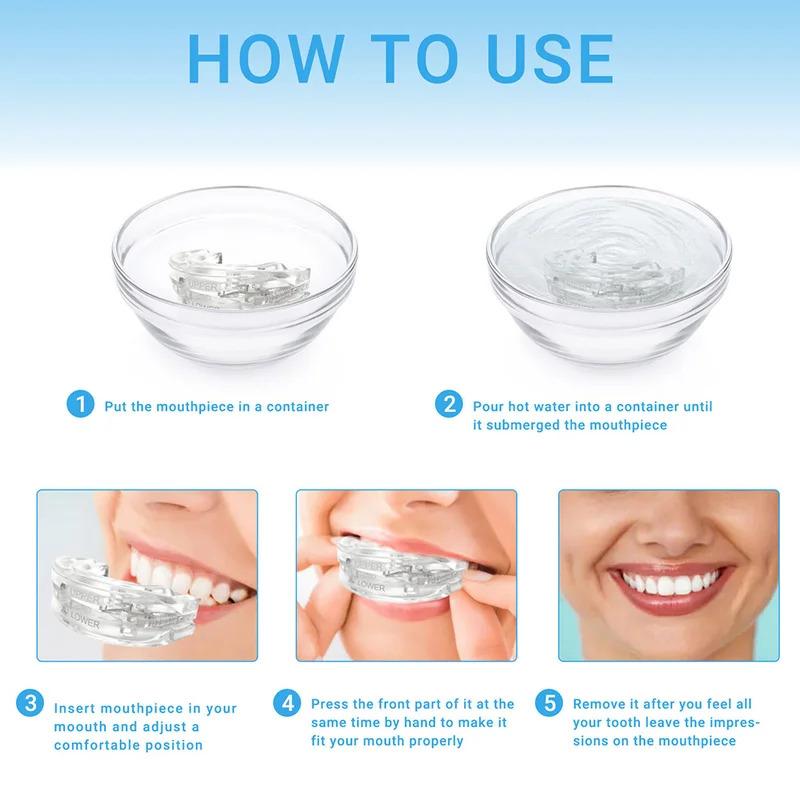 HOW TO USE

UPPER
LOWER

1 Put the mouthpiece in a container

2 Pour hot water into a container until it submerged the mouthpiece

UPPER
LOWER

UPPER
LOWER

3 Insert mouthpiece in your moouth and adjust a comfortable position

4 Press the front part of it at the same time by hand to make it fit your mouth properly

5 Remove it after you feel all your tooth leave the impressions on the mouthpiece