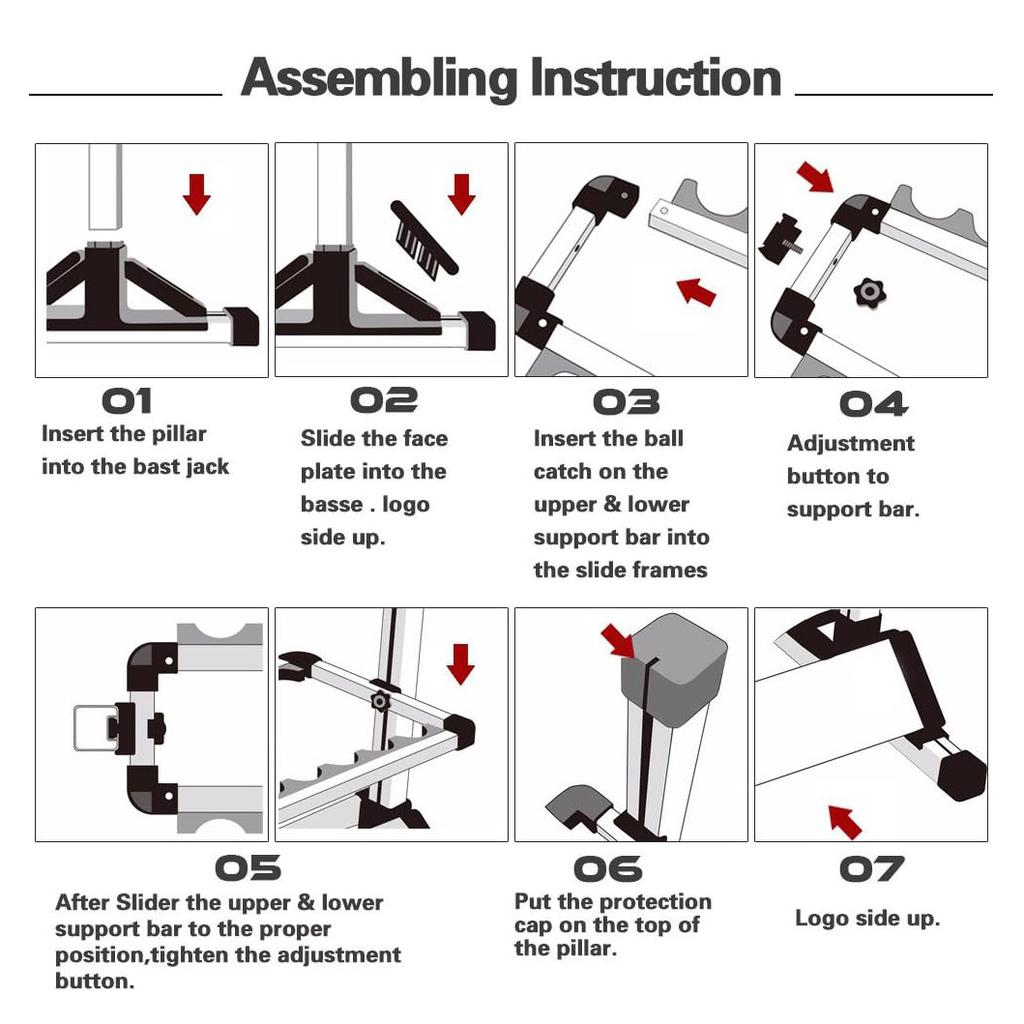 Assembling Instruction

01
Insert the pillar into the bast jack

02
Slide the face plate into the basse . logo side up.

03
Insert the ball catch on the upper & lower support bar into the slide frames

04
Adjustment button to support bar.

05
After Slider the upper & lower support bar to the proper position,tighten the adjustment button.

06
Put the protection cap on the top of the pillar.

07
Logo side up.