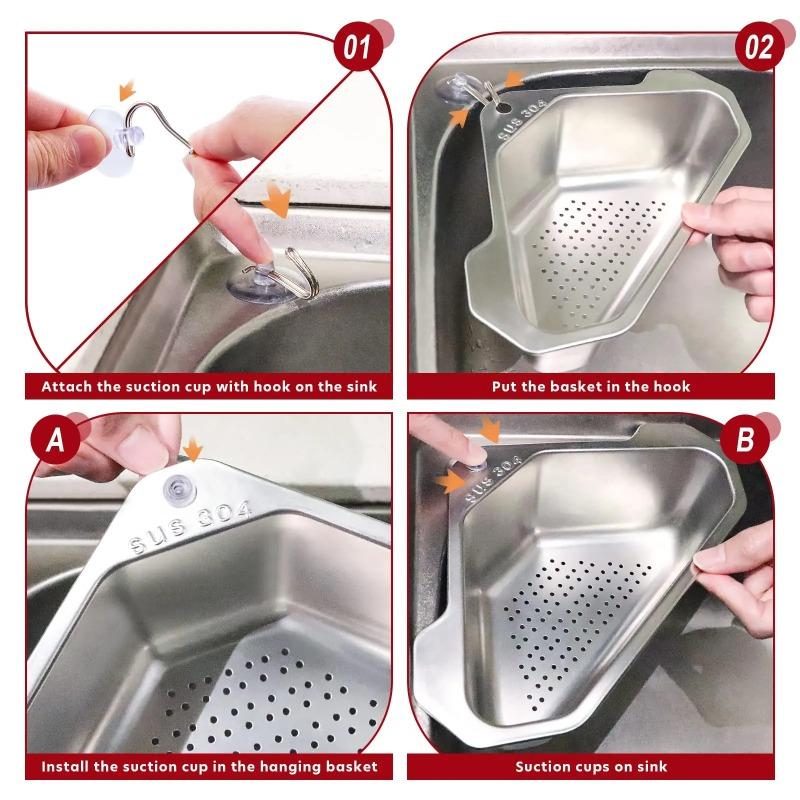 01

Attach the suction cup with hook on the sink

02

SUS 304

Put the basket in the hook

A

SUS 304

Install the suction cup in the hanging basket

B

SUS 304

Suction cups on sink