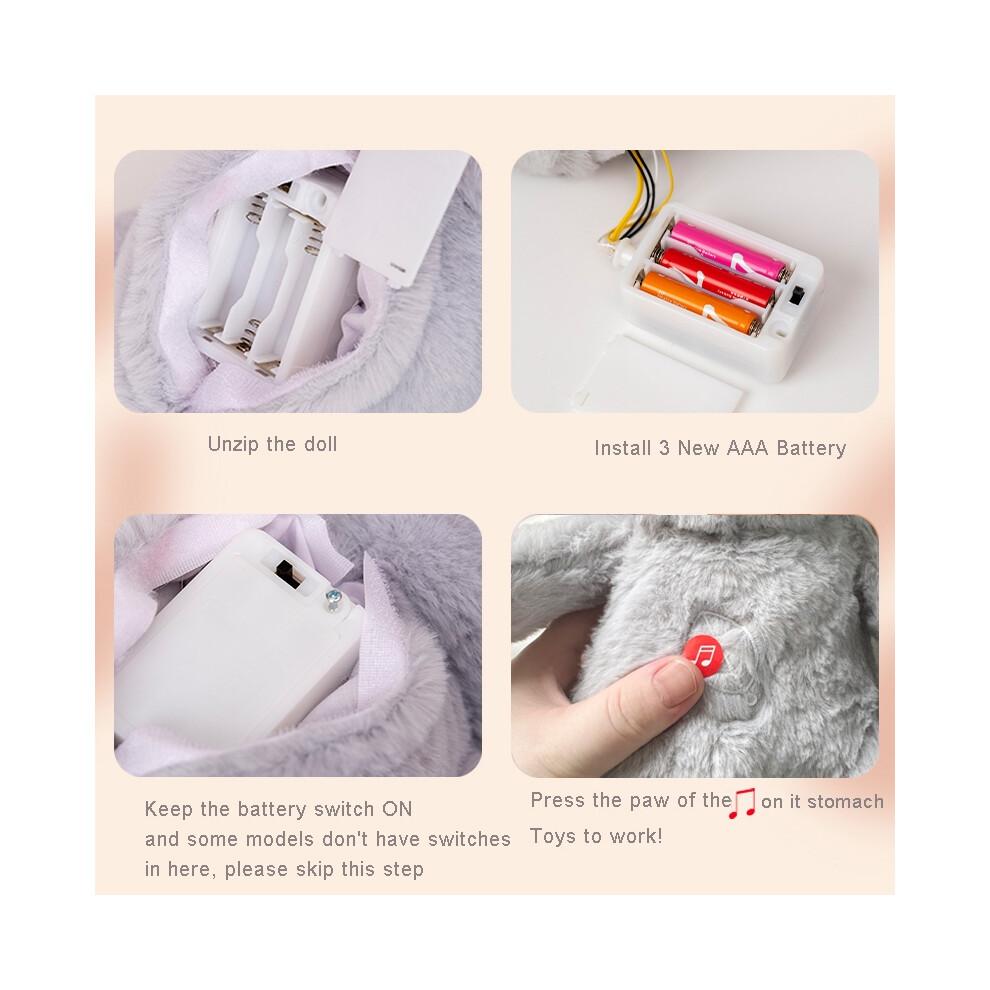 Unzip the doll

Install 3 New AAA Battery

Keep the battery switch ON
and some models don't have switches
in here, please skip this step

Press the paw of the ♫ on it stomach
Toys to work!