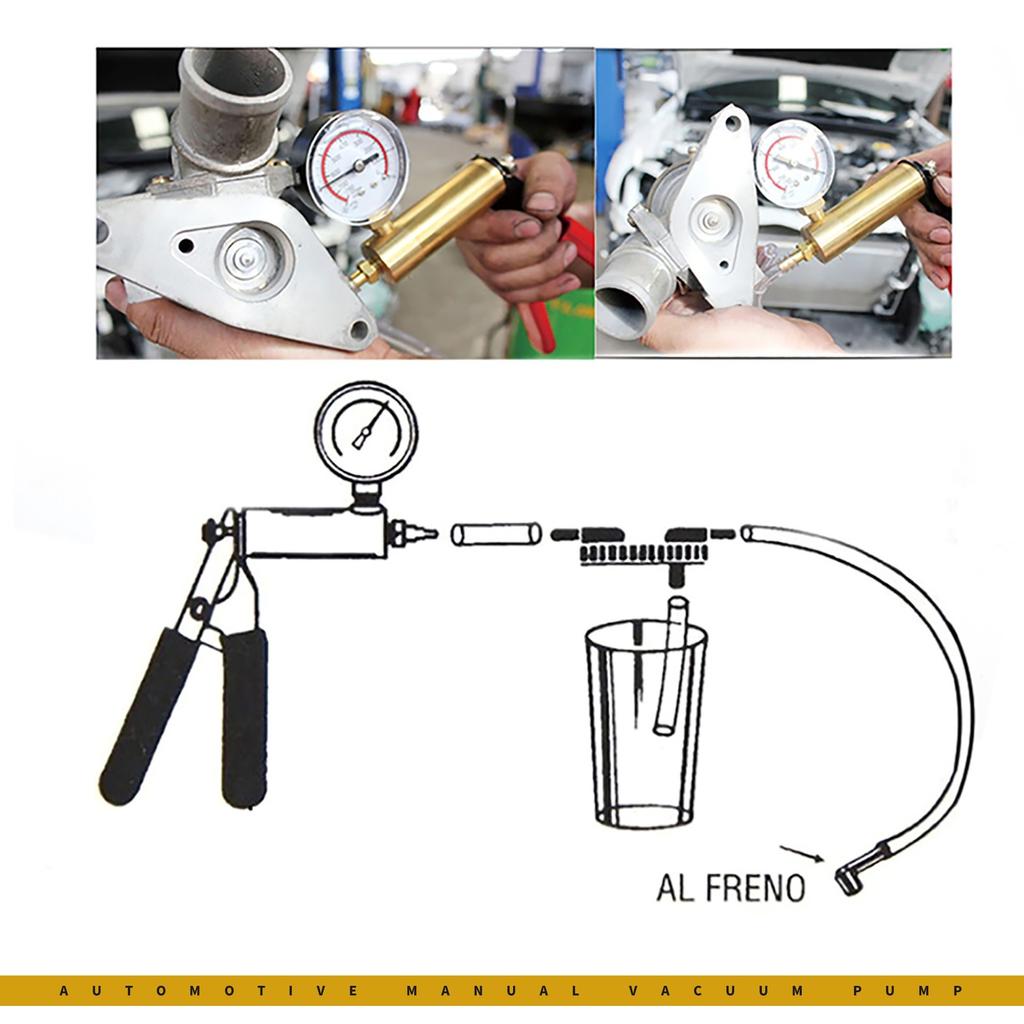 AL FRENO

AUTOMOTIVE MANUAL VACUUM PUMP