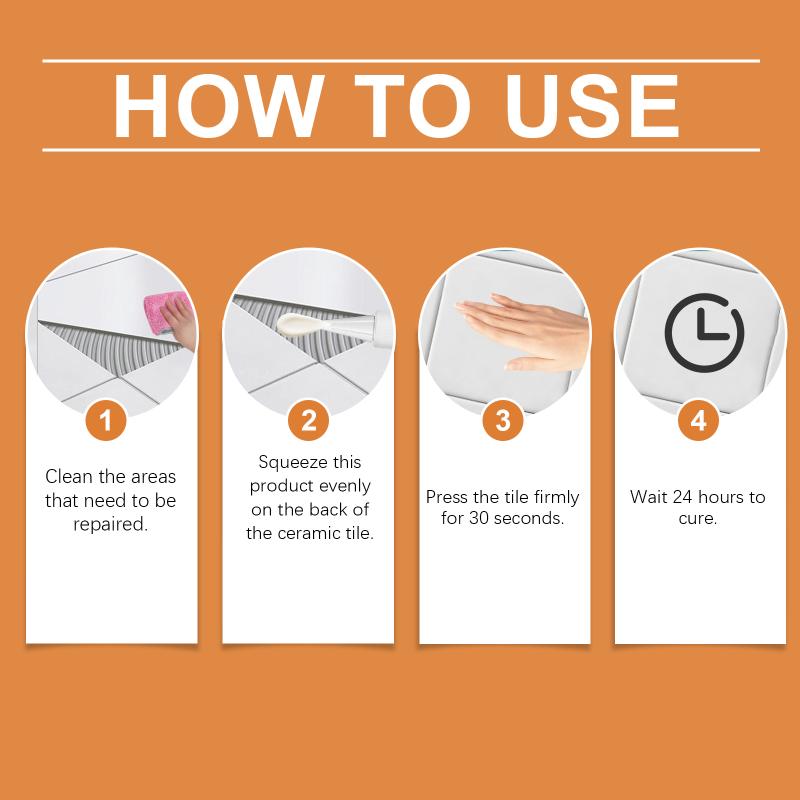 HOW TO USE

1

Clean the areas that need to be repaired.

2

Squeeze this product evenly on the back of the ceramic tile.

3

Press the tile firmly for 30 seconds.

4

Wait 24 hours to cure.