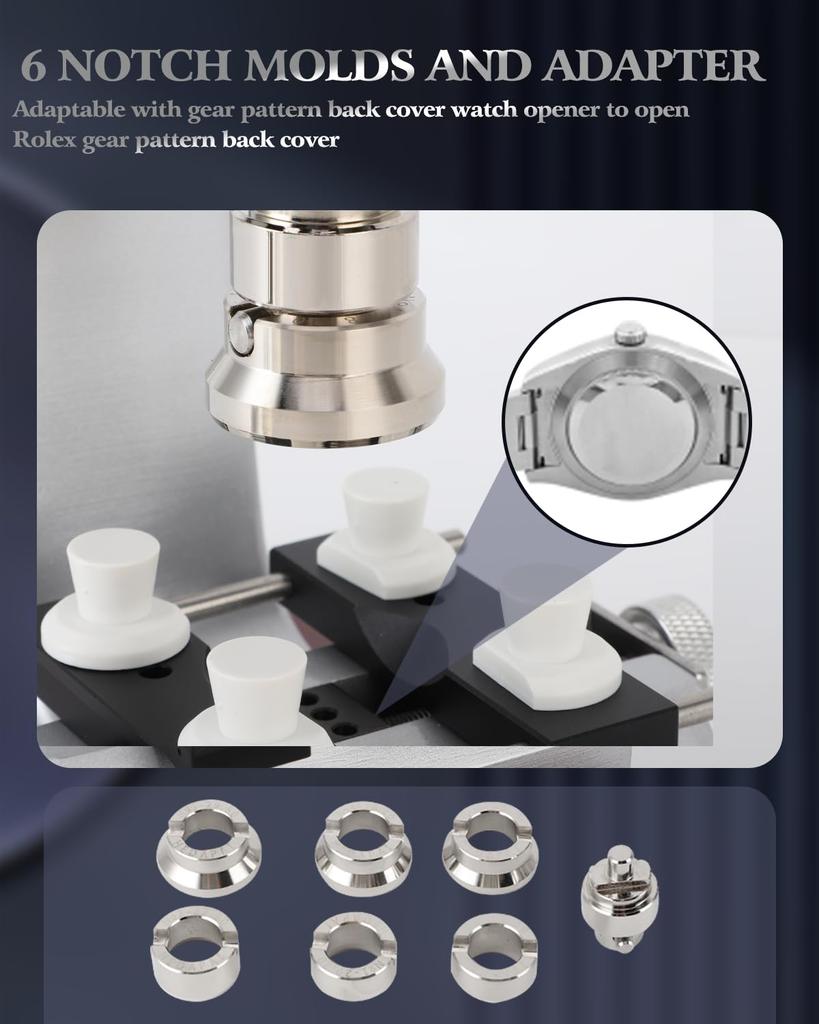 6 NOTCH MOLDS AND ADAPTER

Adaptable with gear pattern back cover watch opener to open Rolex gear pattern back cover