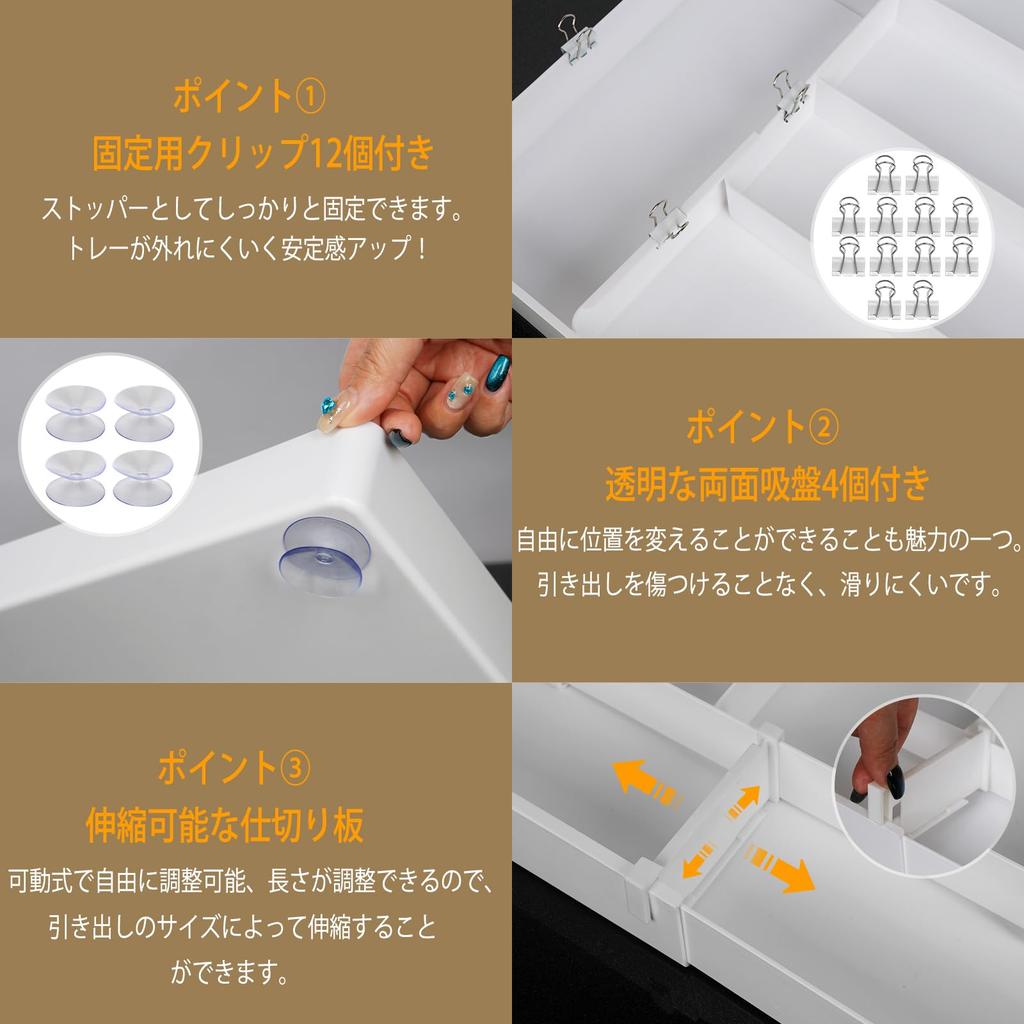 ポイント①
固定用クリップ12個付き

ストッパーとしてしっかりと固定できます。
トレーが外れにくいく安定感アップ！

ポイント②
透明な両面吸盤4個付き

自由に位置を変えることができることも魅力の一つ。
引き出しを傷つけることなく、滑りにくいです。

ポイント③
伸縮可能な仕切り板

可動式で自由に調整可能、長さが調整できるので、
引き出しのサイズによって伸縮すること
ができます。