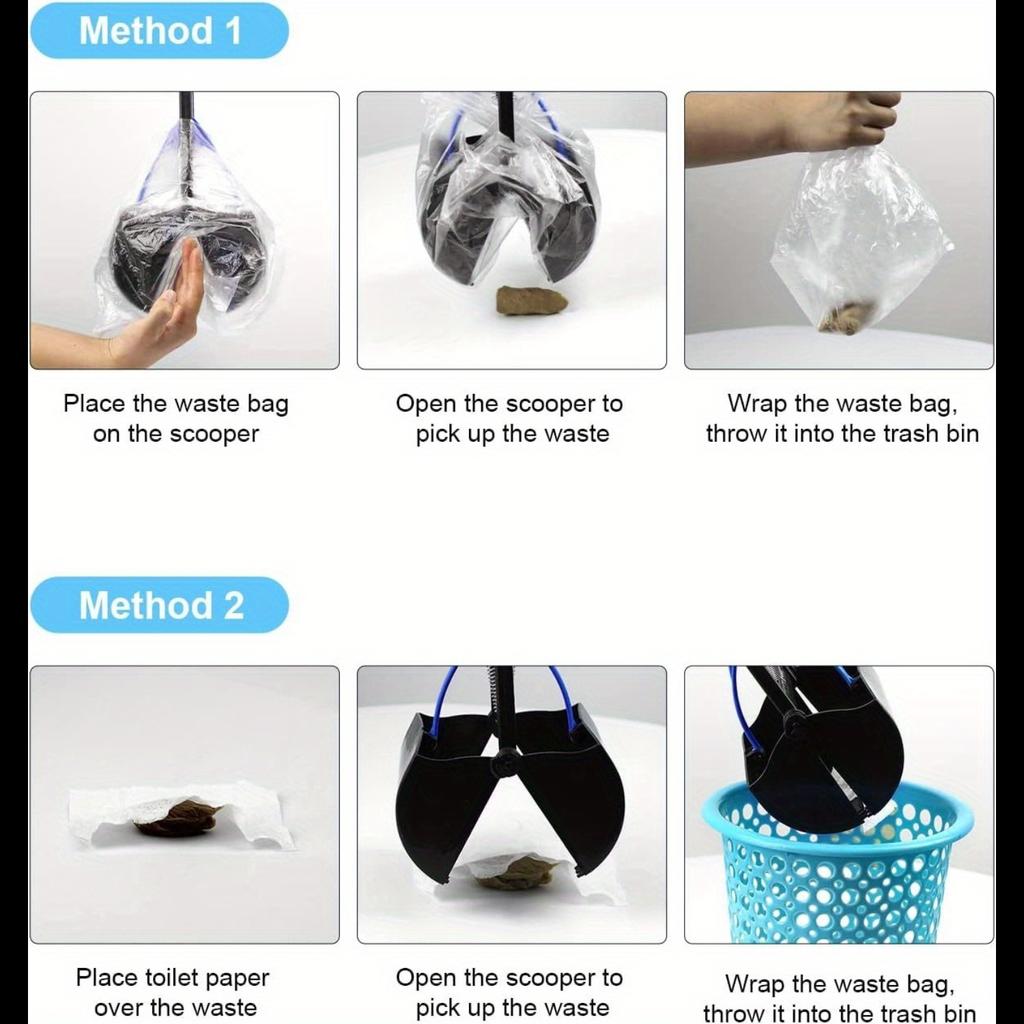 Method 1

Place the waste bag on the scooper

Open the scooper to pick up the waste

Wrap the waste bag, throw it into the trash bin

Method 2

Place toilet paper over the waste

Open the scooper to pick up the waste

Wrap the waste bag, throw it into the trash bin