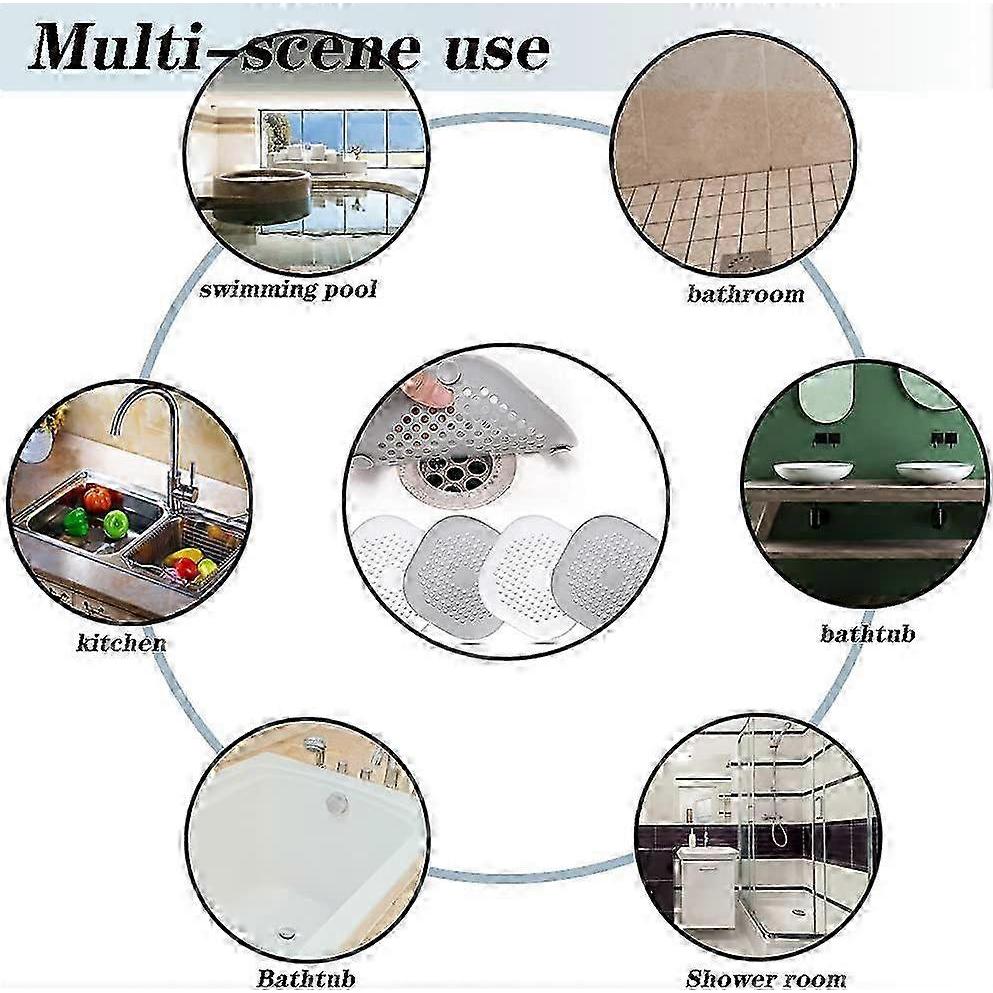 Multi-scene use

swimming pool

bathroom

kitchen

bathtub

Bathtub

Shower room