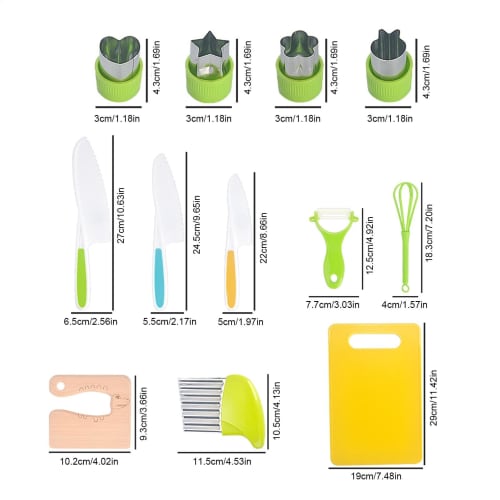 4.3cm/1.69in
3cm/1.18in
4.3cm/1.69in
3cm/1.18in
4.3cm/1.69in
3cm/1.18in
4.3cm/1.69in
3cm/1.18in

27cm/10.63in
6.5cm/2.56in
24.5cm/9.65in
5.5cm/2.17in
22cm/8.66in
5cm/1.97in
12.5cm/4.92in
7.7cm/3.03in
18.3cm/7.20in
4cm/1.57in

9.3cm/3.66in
10.2cm/4.02in
10.5cm/4.13in
11.5cm/4.53in
29cm/11.42in
19cm/7.48in