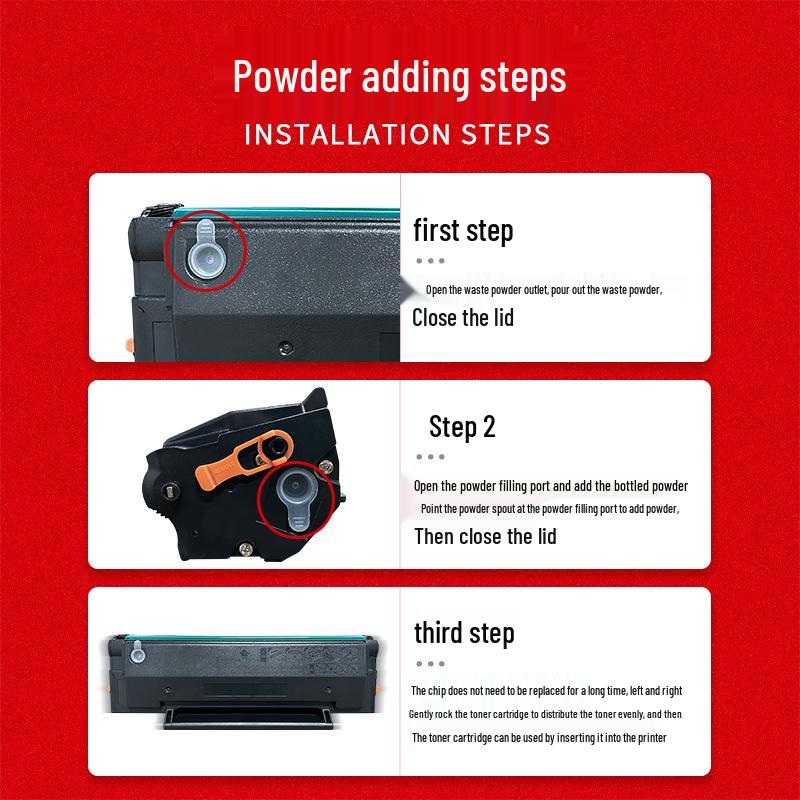 Powder adding steps

INSTALLATION STEPS

first step

Open the waste powder outlet, pour out the waste powder,

Close the lid

Step 2

Open the powder filling port and add the bottled powder

Point the powder spout at the powder filling port to add powder,

Then close the lid

third step

The chip does not need to be replaced for a long time, left and right

Gently rock the toner cartridge to distribute the toner evenly, and then

The toner cartridge can be used by inserting it into the printer