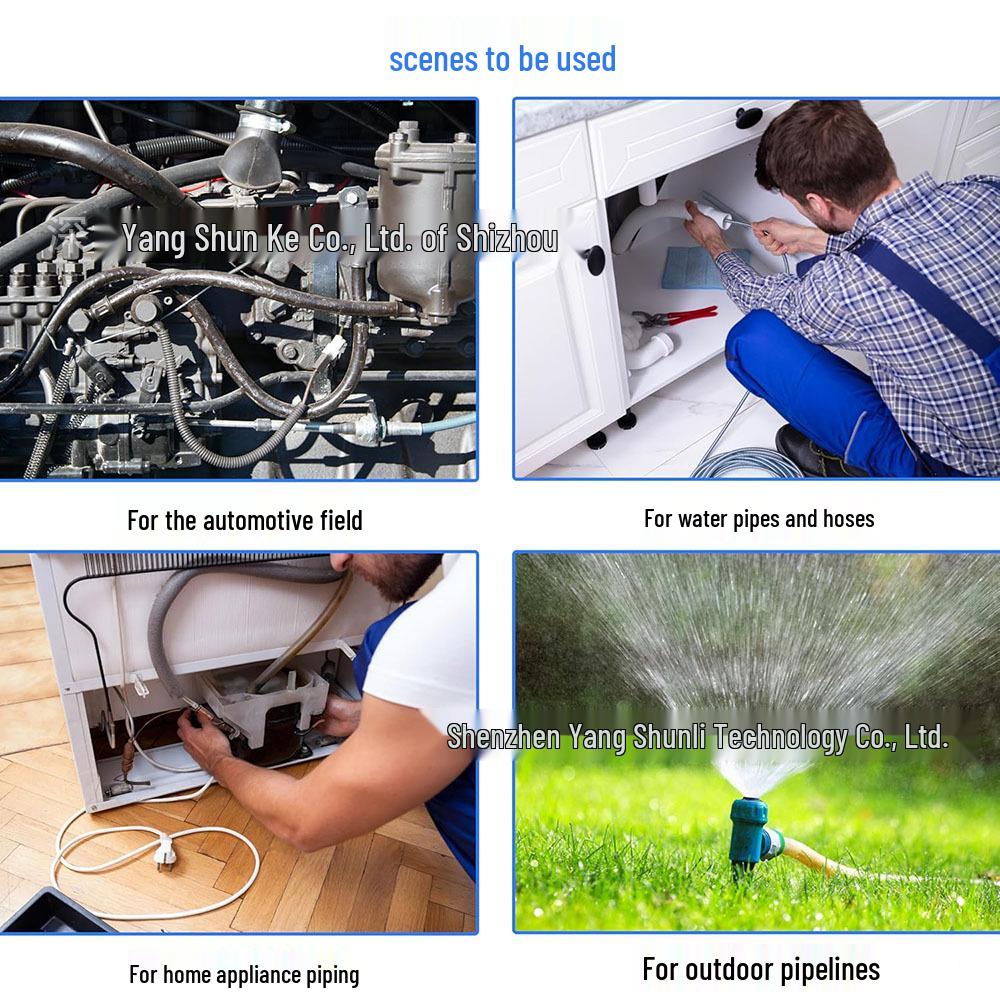 scenes to be used

Yang Shun Ke Co., Ltd. of Shizhou

For the automotive field

For water pipes and hoses

Shenzhen Yang Shunli Technology Co., Ltd.

For home appliance piping

For outdoor pipelines