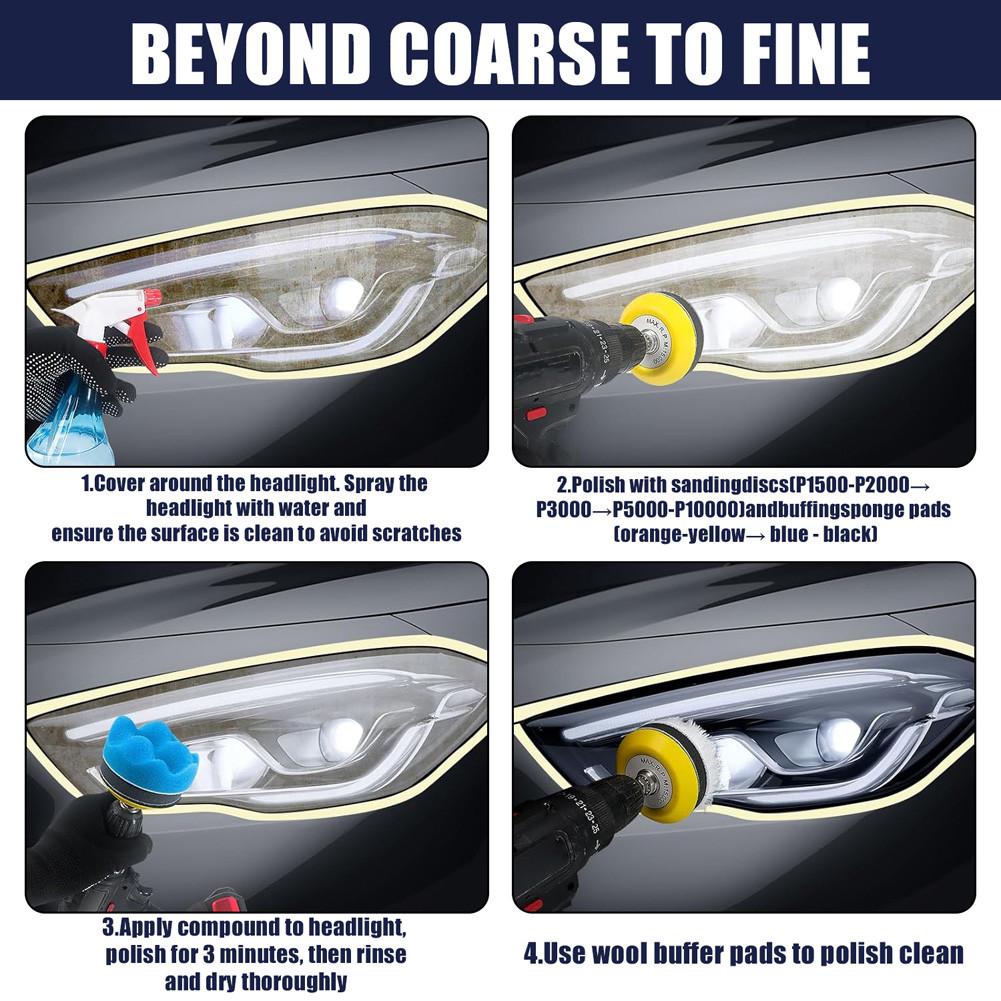 BEYOND COARSE TO FINE

1.Cover around the headlight. Spray the headlight with water and ensure the surface is clean to avoid scratches

2.Polish with sandingdiscs(P1500-P2000→ P3000→P5000-P10000)andbuffingsponge pads (orange-yellow→ blue - black)

3.Apply compound to headlight, polish for 3 minutes, then rinse and dry thoroughly

4.Use wool buffer pads to polish clean